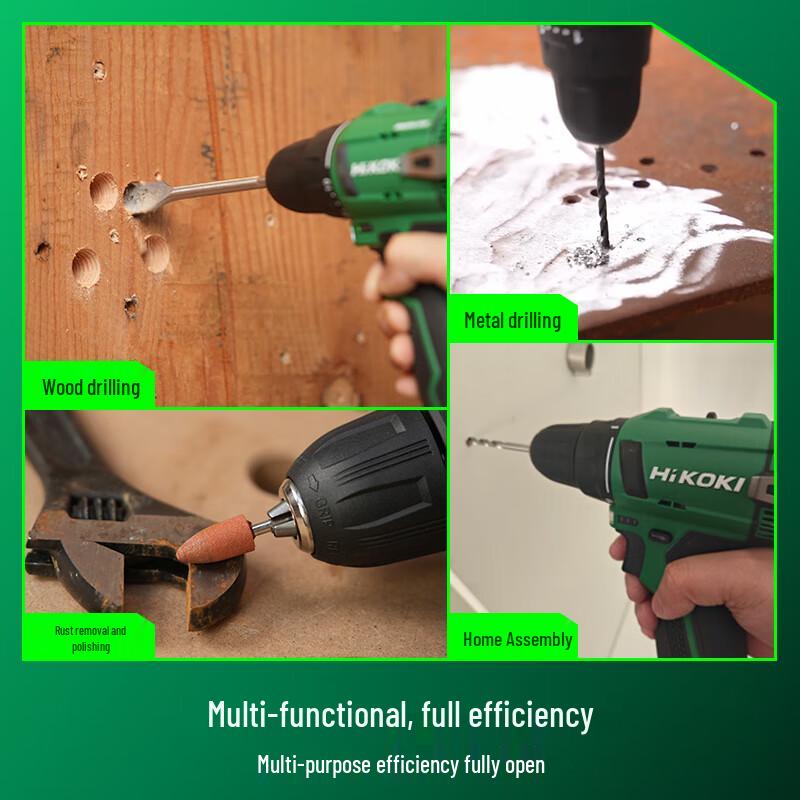 HiKOKI

Wood drilling

Metal drilling

Rust removal and polishing

HiKOKI

Home Assembly

Multi-functional, full efficiency

Multi-purpose efficiency fully open