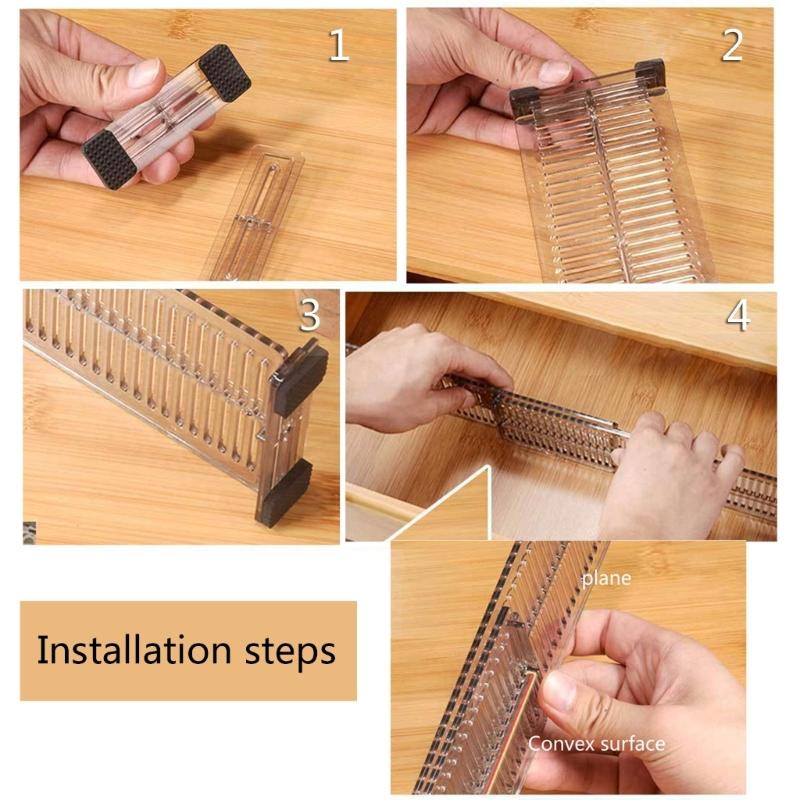 1

2

3

4

Installation steps

plane

Convex surface