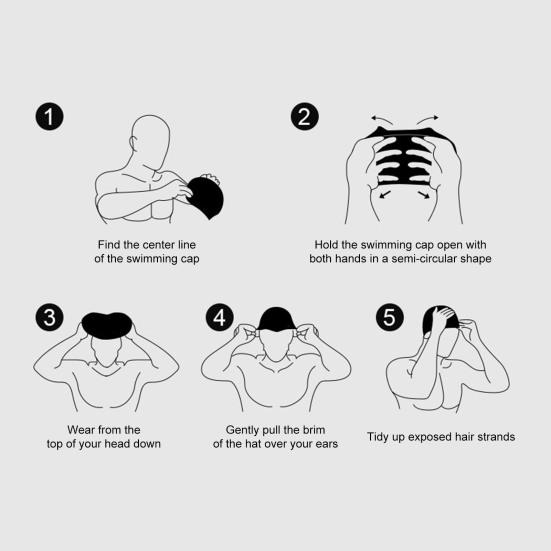 1

Find the center line of the swimming cap

2

Hold the swimming cap open with both hands in a semi-circular shape

3

Wear from the top of your head down

4

Gently pull the brim of the hat over your ears

5

Tidy up exposed hair strands