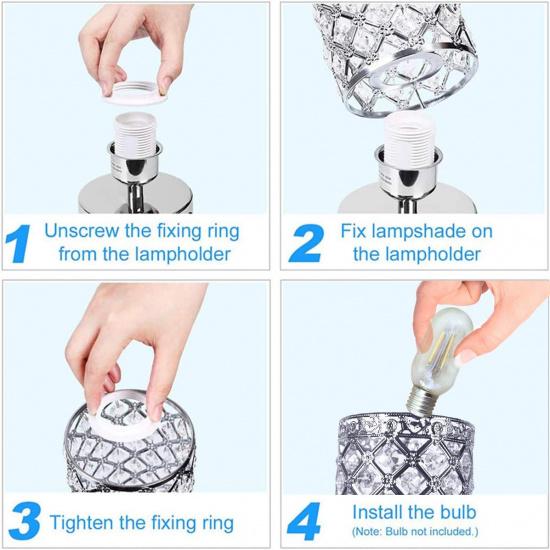 1 Unscrew the fixing ring from the lampholder

2 Fix lampshade on the lampholder

3 Tighten the fixing ring

4 Install the bulb
(Note: Bulb not included.)