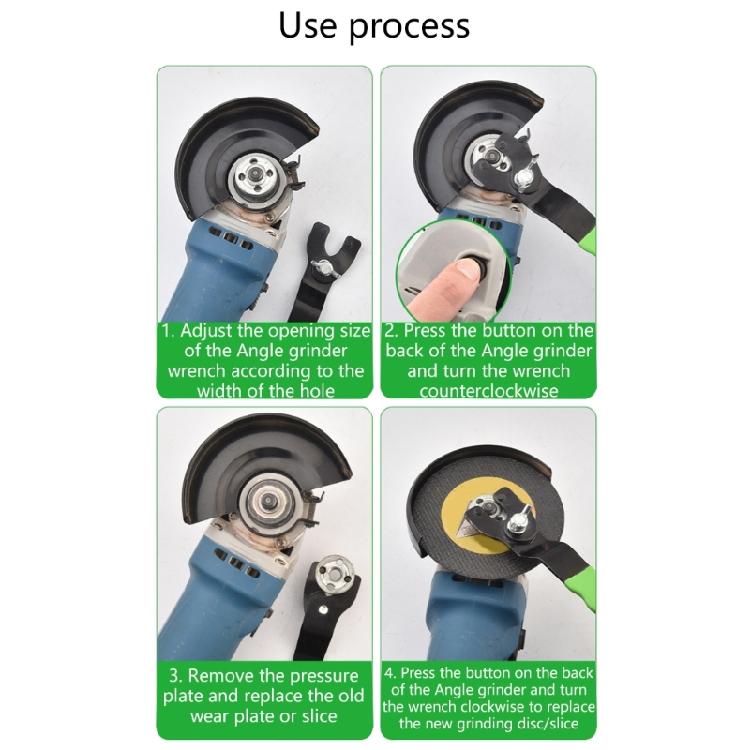 Use process

1. Adjust the opening size of the Angle grinder wrench according to the width of the hole

2. Press the button on the back of the Angle grinder and turn the wrench counterclockwise

3. Remove the pressure plate and replace the old wear plate or slice

4. Press the button on the back of the Angle grinder and turn the wrench clockwise to replace the new grinding disc/slice