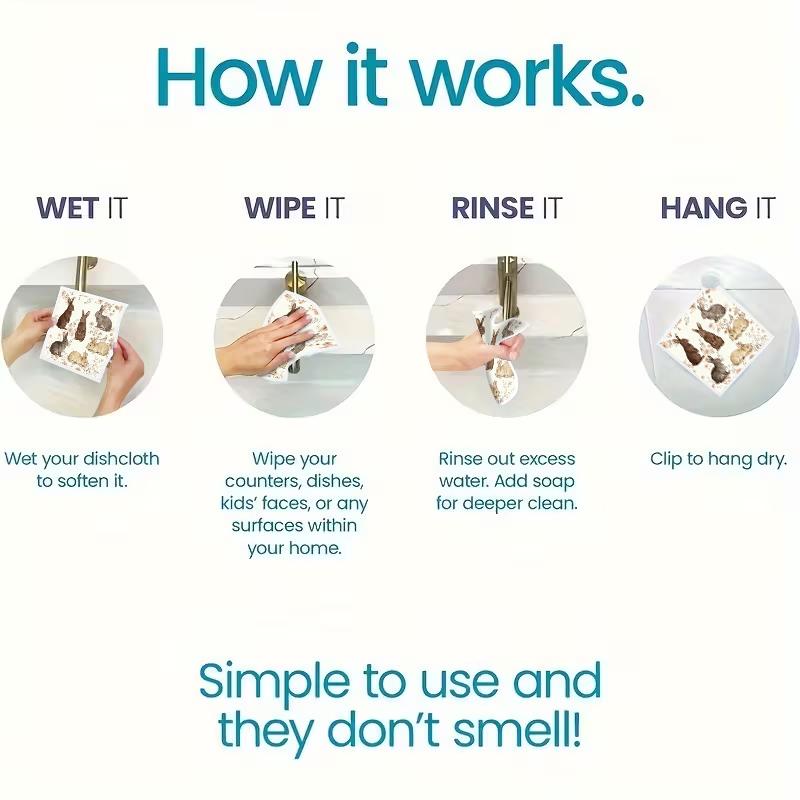 How it works.

WET IT

Wet your dishcloth to soften it.

WIPE IT

Wipe your counters, dishes, kids' faces, or any surfaces within your home.

RINSE IT

Rinse out excess water. Add soap for deeper clean.

HANG IT

Clip to hang dry.

Simple to use and they don't smell!