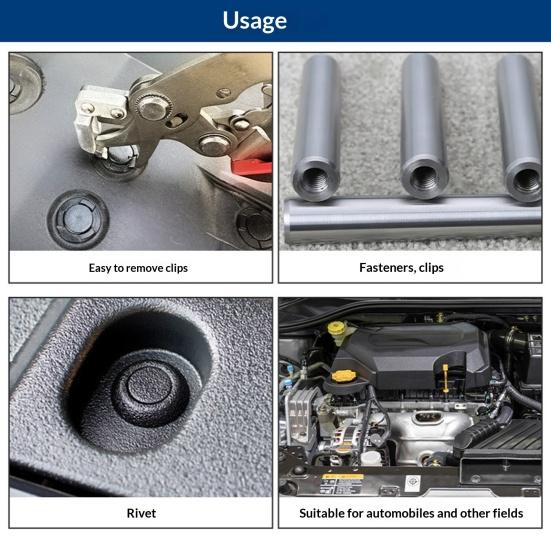 Usage

Easy to remove clips

Fasteners, clips

Rivet

Suitable for automobiles and other fields