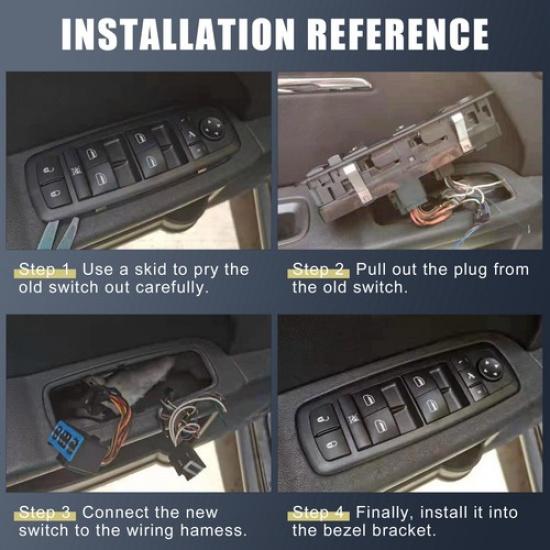 INSTALLATION REFERENCE

Step 1 Use a skid to pry the old switch out carefully.

Step 2 Pull out the plug from the old switch.

Step 3 Connect the new switch to the wiring hamess.

Step 4 Finally, install it into the bezel bracket.