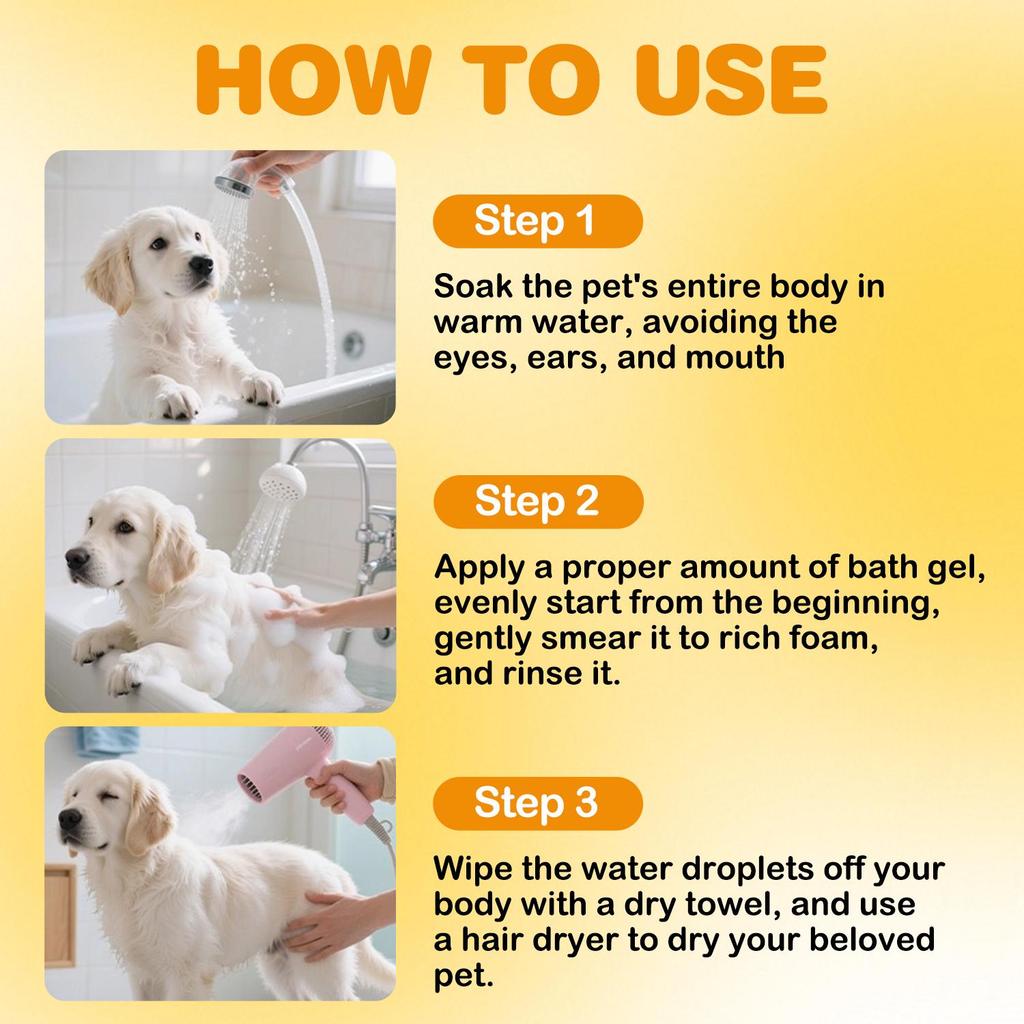 HOW TO USE

Step 1

Soak the pet's entire body in warm water, avoiding the eyes, ears, and mouth

Step 2

Apply a proper amount of bath gel, evenly start from the beginning, gently smear it to rich foam, and rinse it.

Step 3

Wipe the water droplets off your body with a dry towel, and use a hair dryer to dry your beloved pet.