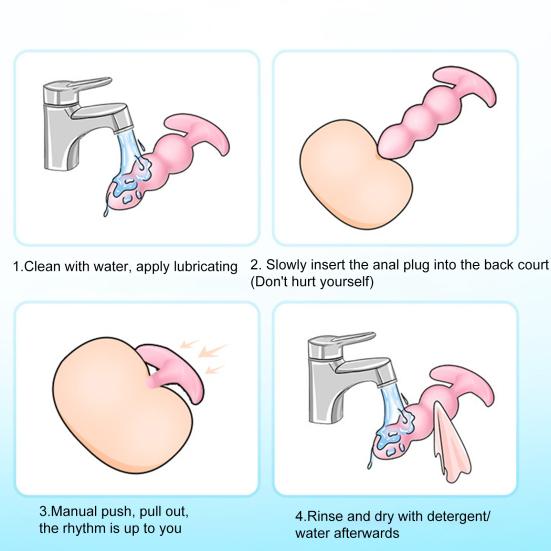 1.Clean with water, apply lubricating

2. Slowly insert the anal plug into the back court (Don't hurt yourself)

3.Manual push, pull out, the rhythm is up to you

4.Rinse and dry with detergent/ water afterwards