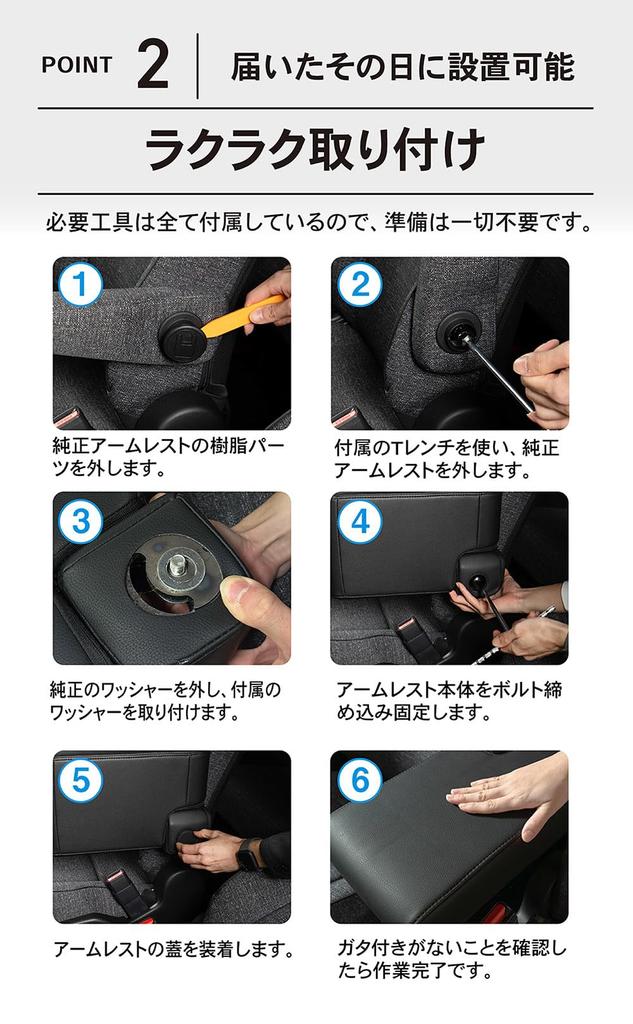 POINT 2 届いたその日に設置可能

ラクラク取り付け

必要工具は全て付属しているので、準備は一切不要です。

1

純正アームレストの樹脂パーツを外します。

2

付属のTレンチを使い、純正アームレストを外します。

3

純正のワッシャーを外し、付属のワッシャーを取り付けます。

4

アームレスト本体をボルト締め込み固定します。

5

アームレストの蓋を装着します。

6

ガタ付きがないことを確認したら作業完了です。