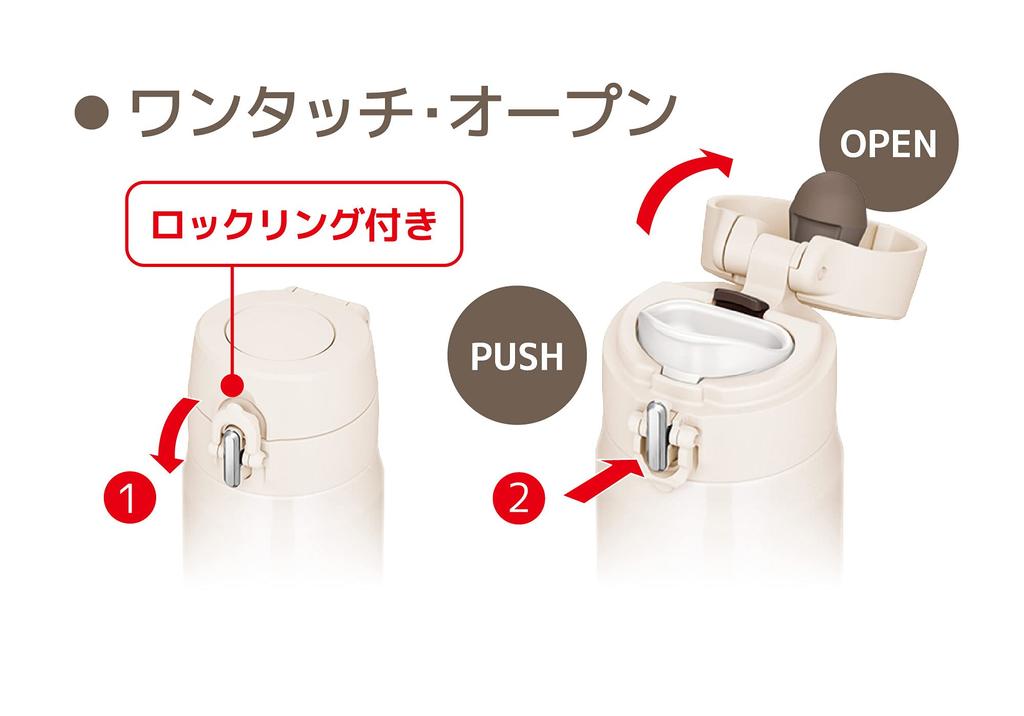 ● ワンタッチ･オープン

ロックリング付き

OPEN

PUSH

1

2