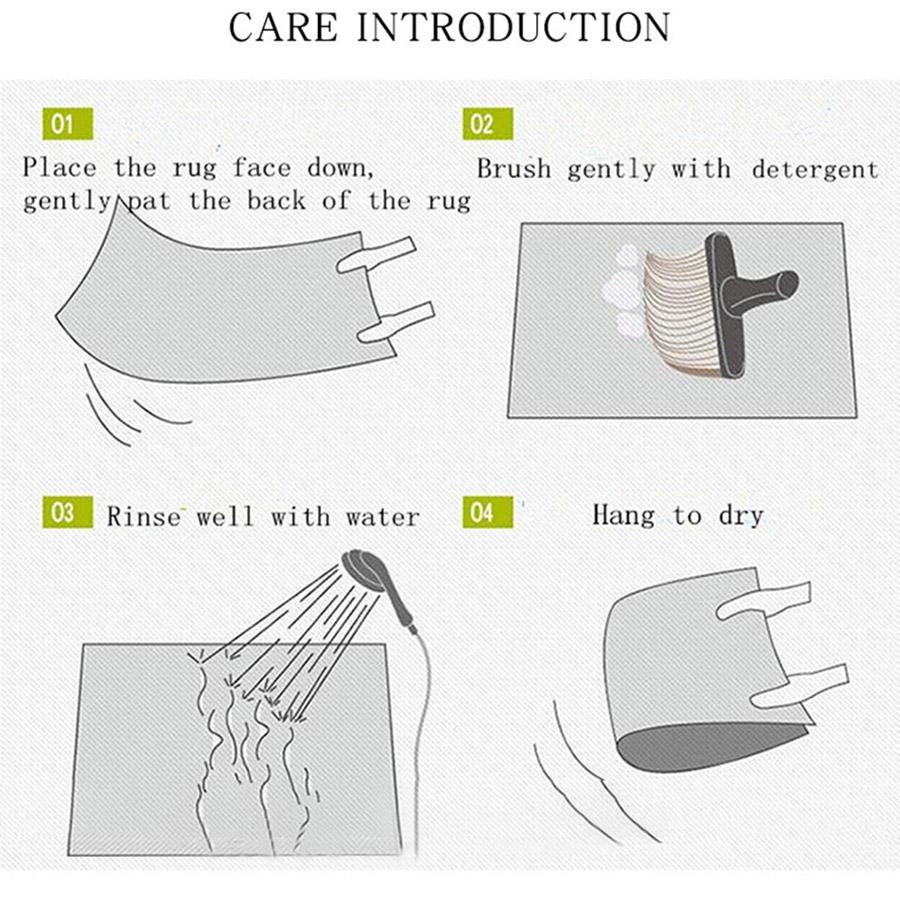 CARE INTRODUCTION

01
Place the rug face down, gently pat the back of the rug

02
Brush gently with detergent

03 Rinse well with water

04 Hang to dry