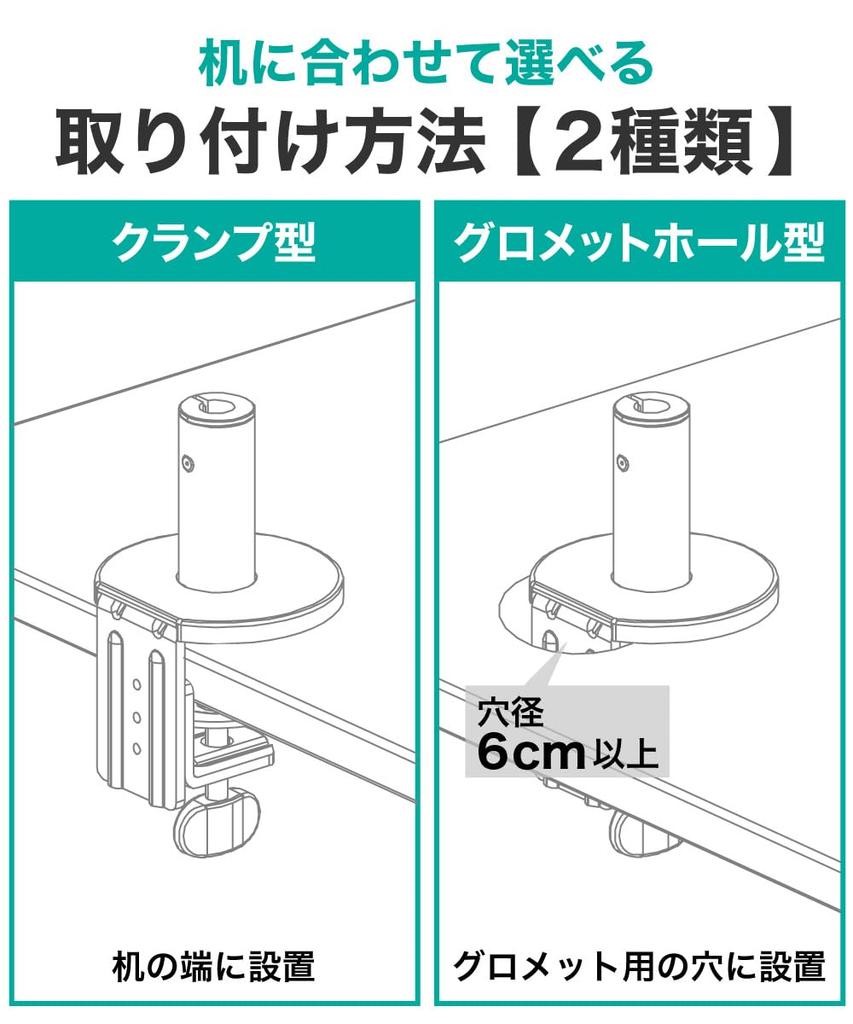 机に合わせて選べる
取り付け方法【2種類】

クランプ型

机の端に設置

グロメットホール型

穴径
6cm 以上

グロメット用の穴に設置