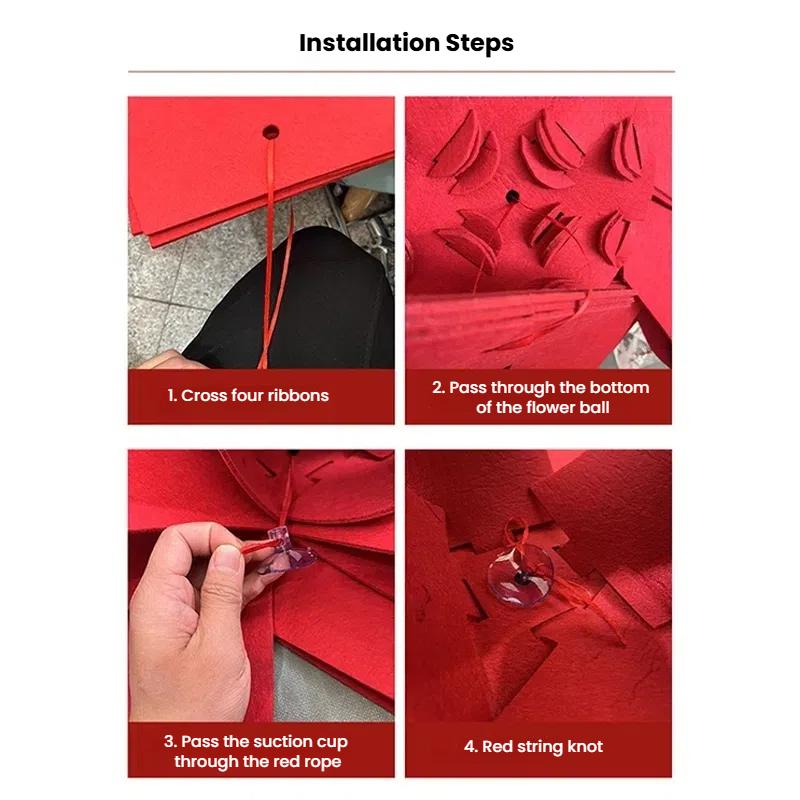 Installation Steps

1. Cross four ribbons

2. Pass through the bottom of the flower ball

3. Pass the suction cup through the red rope

4. Red string knot