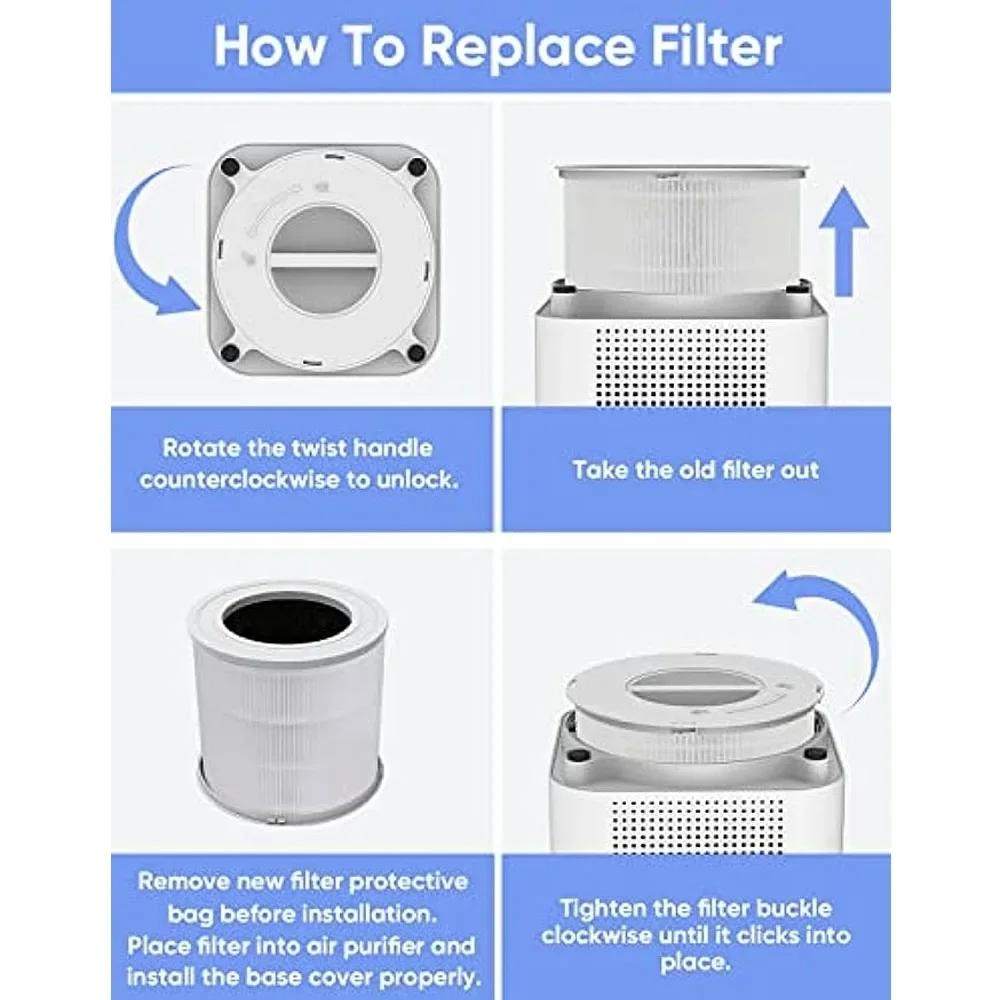 How To Replace Filter

Rotate the twist handle counterclockwise to unlock.

Take the old filter out

Remove new filter protective bag before installation. Place filter into air purifier and install the base cover properly.

Tighten the filter buckle clockwise until it clicks into place.