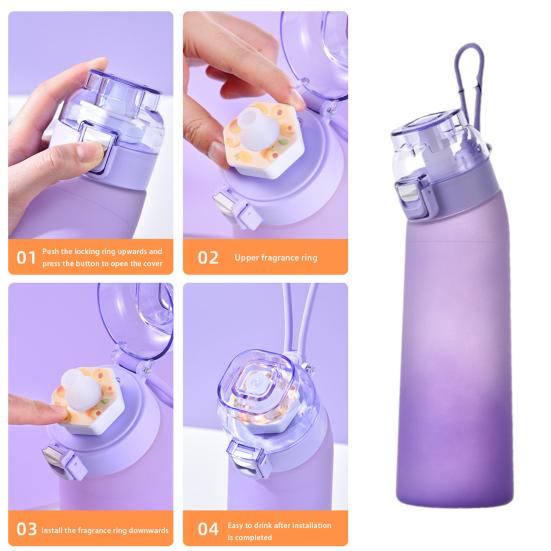 01 Push the locking ring upwards and press the button to open the cover

02 Upper fragrance ring

03 Install the fragrance ring downwards

04 Easy to drink after installation is completed