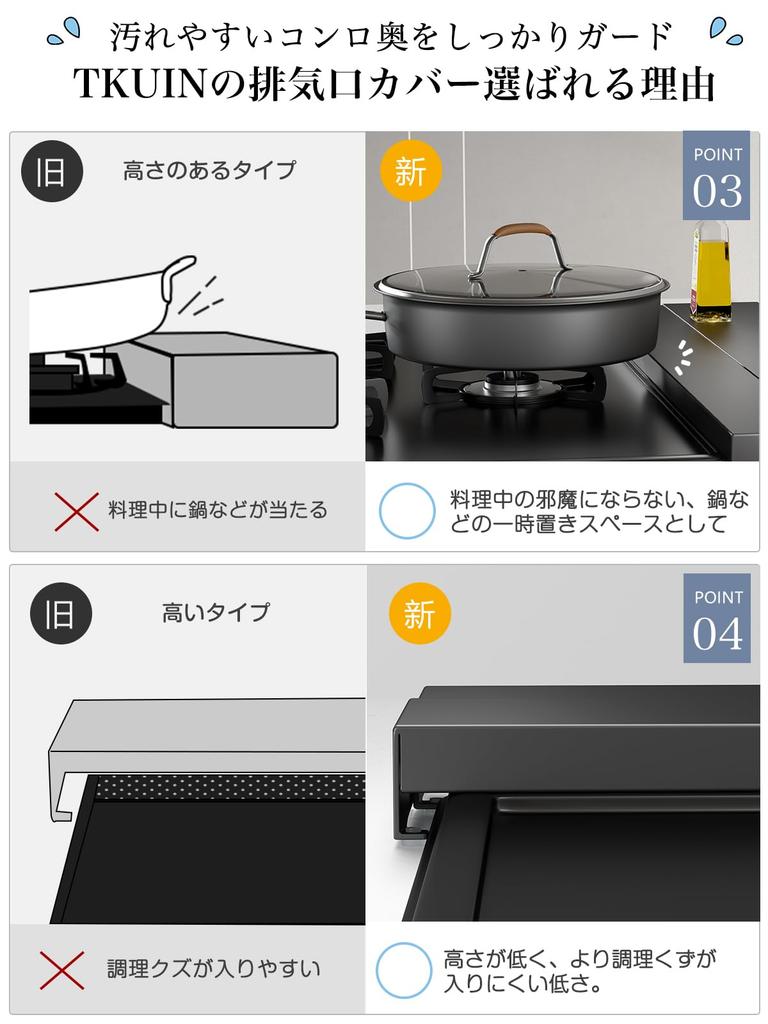 汚れやすいコンロ奥をしっかりガード
TKUINの排気口カバー選ばれる理由

旧
高さのあるタイプ

新
POINT
03

料理中に鍋などが当たる

料理中の邪魔にならない、鍋などの一時置きスペースとして

旧
高いタイプ

新
POINT
04

調理クズが入りやすい

高さが低く、より調理くずが入りにくい低さ。