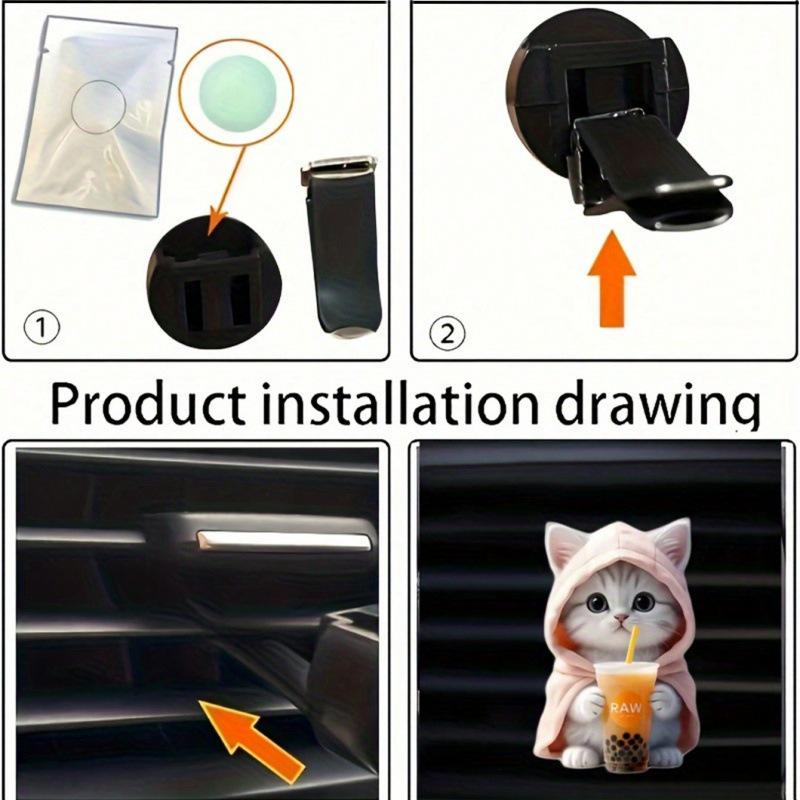 ①

②

Product installation drawing

RAW