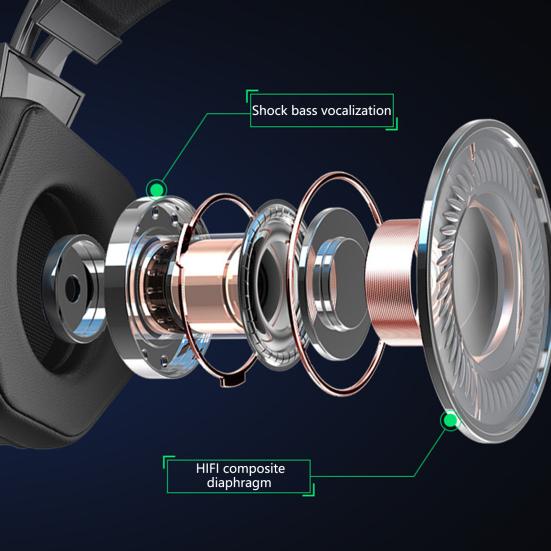 Shock bass vocalization

HIFI composite diaphragm