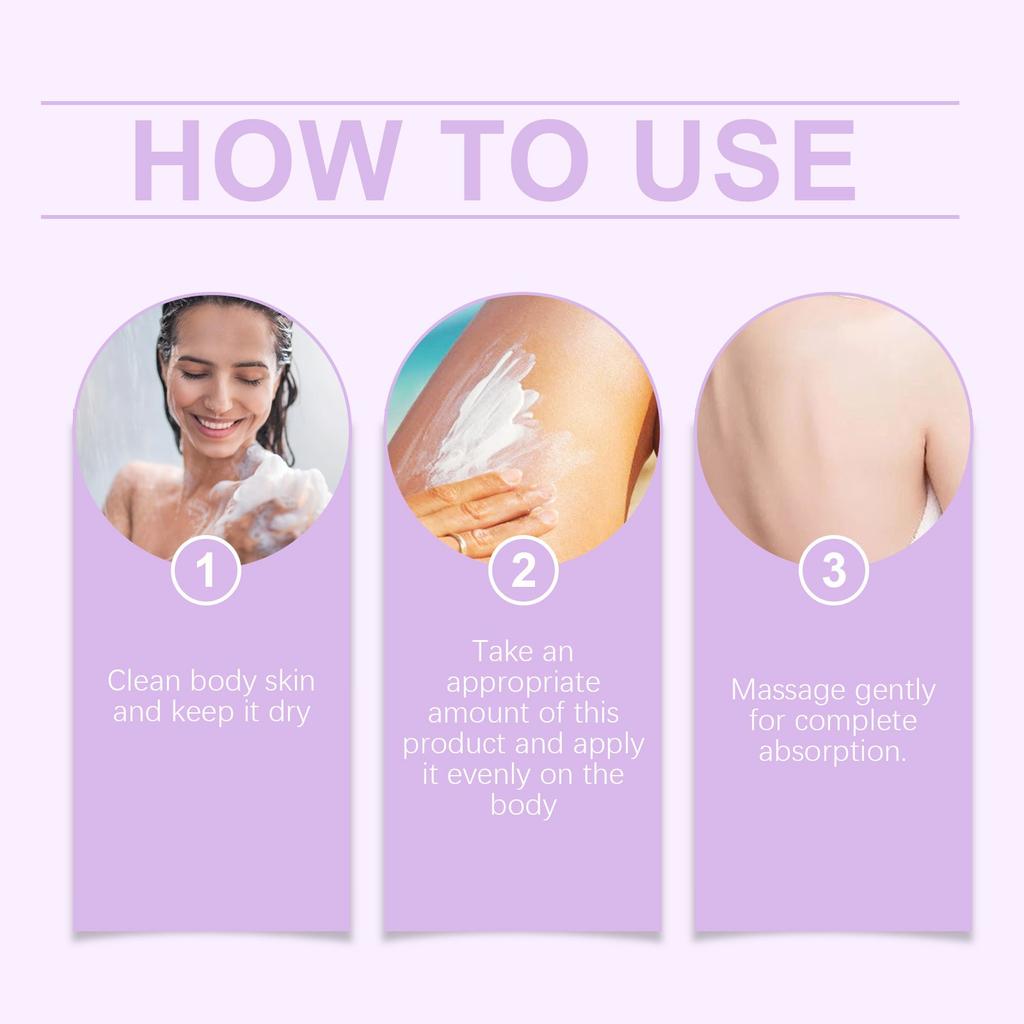 HOW TO USE

1

Clean body skin and keep it dry

2

Take an appropriate amount of this product and apply it evenly on the body

3

Massage gently for complete absorption.