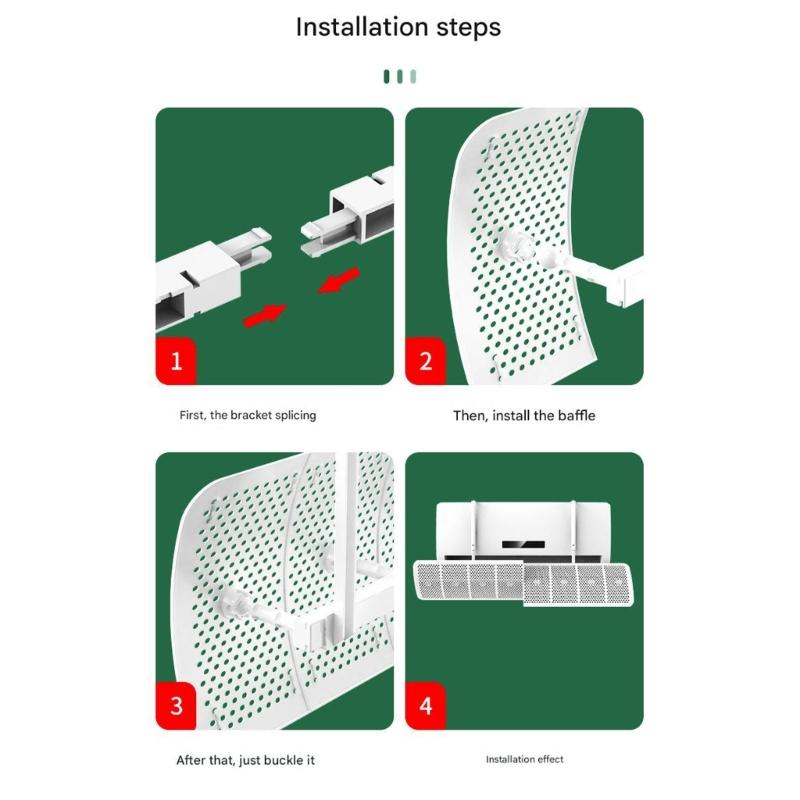 Installation steps

1

First, the bracket splicing

2

Then, install the baffle

3

After that, just buckle it

4

Installation effect