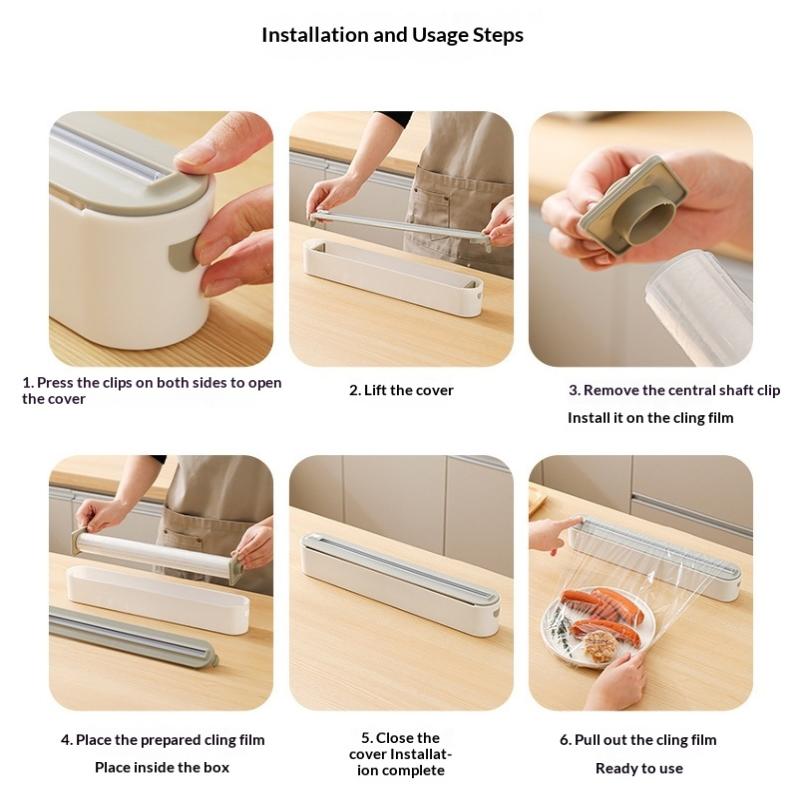 Installation and Usage Steps

1. Press the clips on both sides to open the cover

2. Lift the cover

3. Remove the central shaft clip

Install it on the cling film

4. Place the prepared cling film

Place inside the box

5. Close the cover Installation complete

6. Pull out the cling film

Ready to use