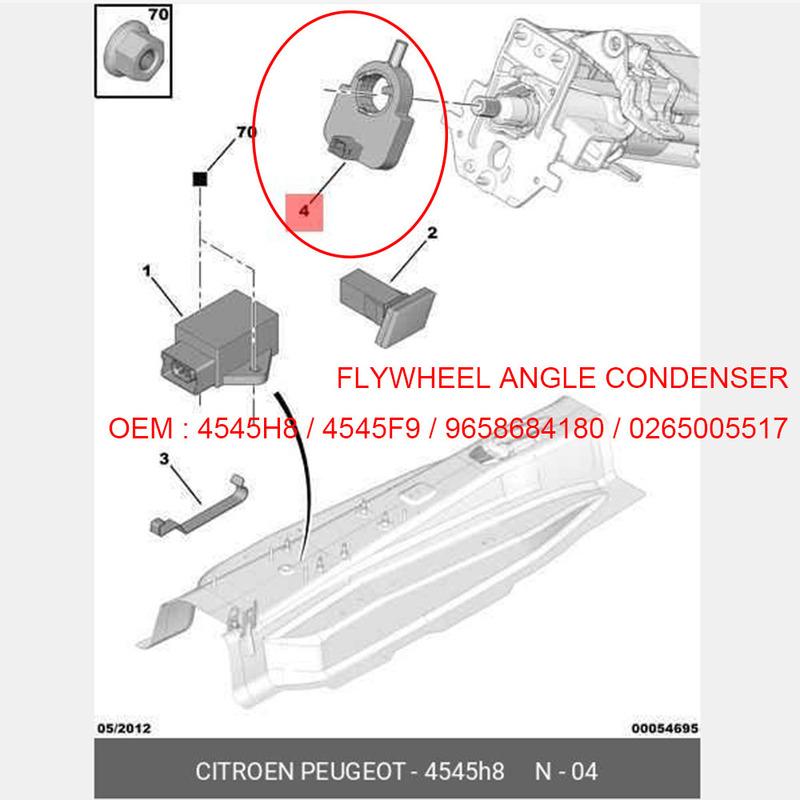 70

70

4

2

1

FLYWHEEL ANGLE CONDENSER

OEM : 4545H8 / 4545F9 / 9658684180 / 0265005517

3

05/2012

00054695

CITROEN PEUGEOT - 4545h8 N - 04