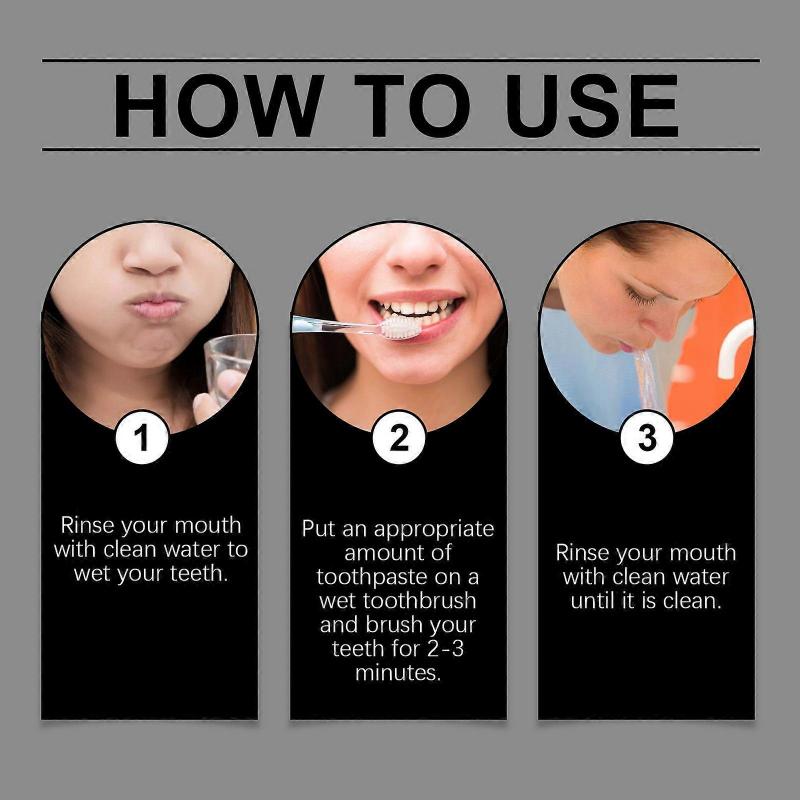 HOW TO USE

1

Rinse your mouth with clean water to wet your teeth.

2

Put an appropriate amount of toothpaste on a wet toothbrush and brush your teeth for 2-3 minutes.

3

Rinse your mouth with clean water until it is clean.