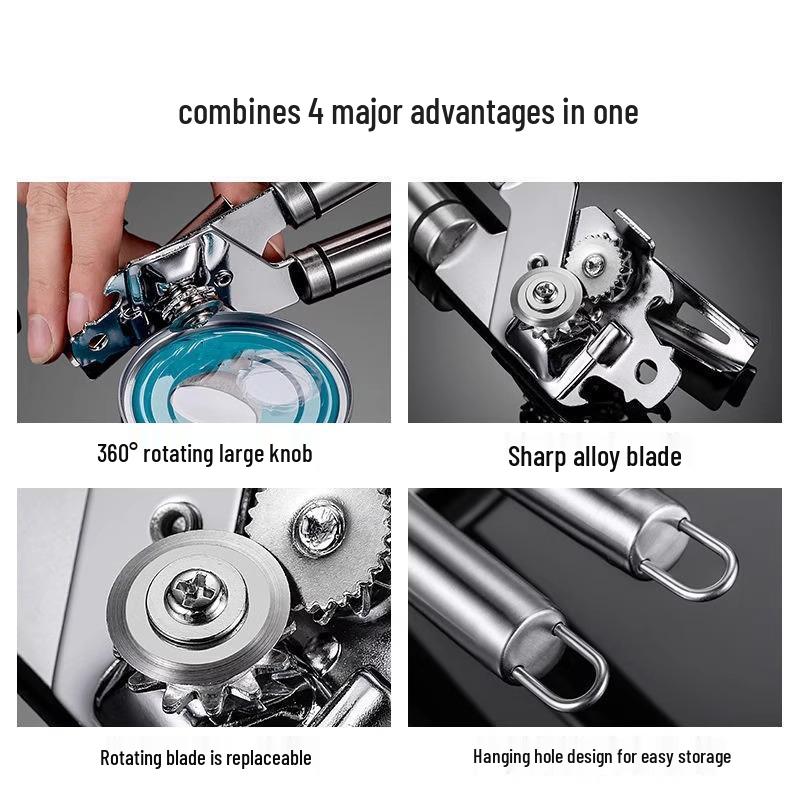 combines 4 major advantages in one

360° rotating large knob

Sharp alloy blade

Rotating blade is replaceable

Hanging hole design for easy storage