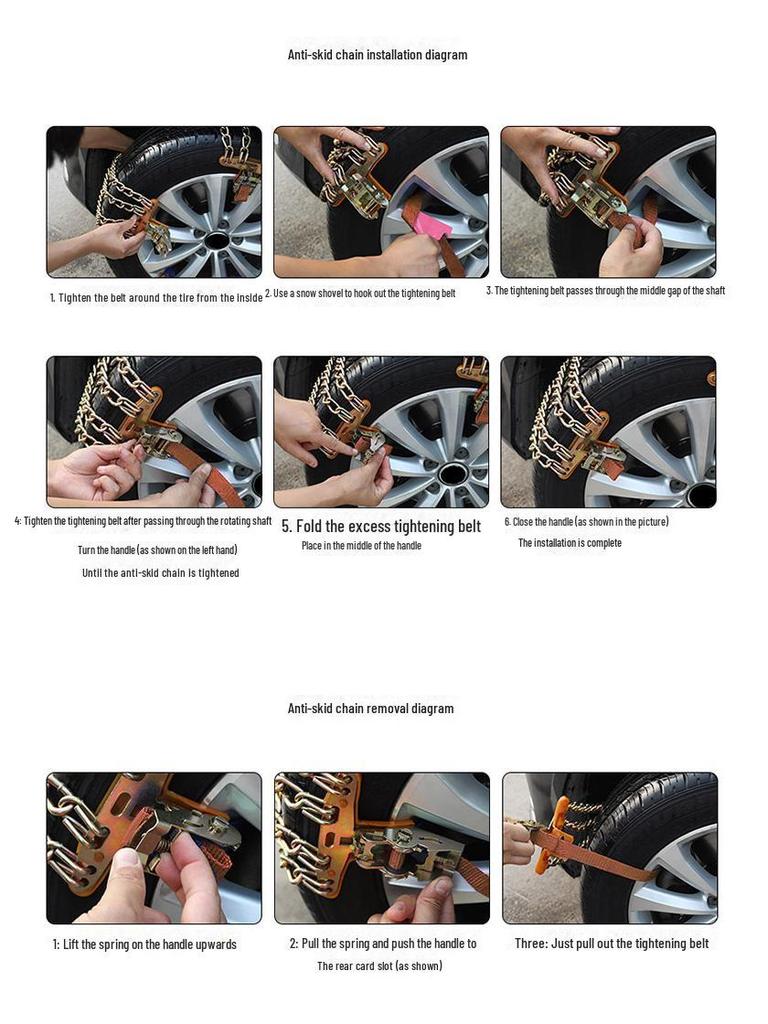 Anti-skid chain installation diagram

1. Tighten the belt around the tire from the inside

2. Use a snow shovel to hook out the tightening belt

3. The tightening belt passes through the middle gap of the shaft

4: Tighten the tightening belt after passing through the rotating shaft

Turn the handle (as shown on the left hand)

Until the anti-skid chain is tightened

5. Fold the excess tightening belt

Place in the middle of the handle

6. Close the handle (as shown in the picture)

The installation is complete

Anti-skid chain removal diagram

1: Lift the spring on the handle upwards

2: Pull the spring and push the handle to

The rear card slot (as shown)

Three: Just pull out the tightening belt