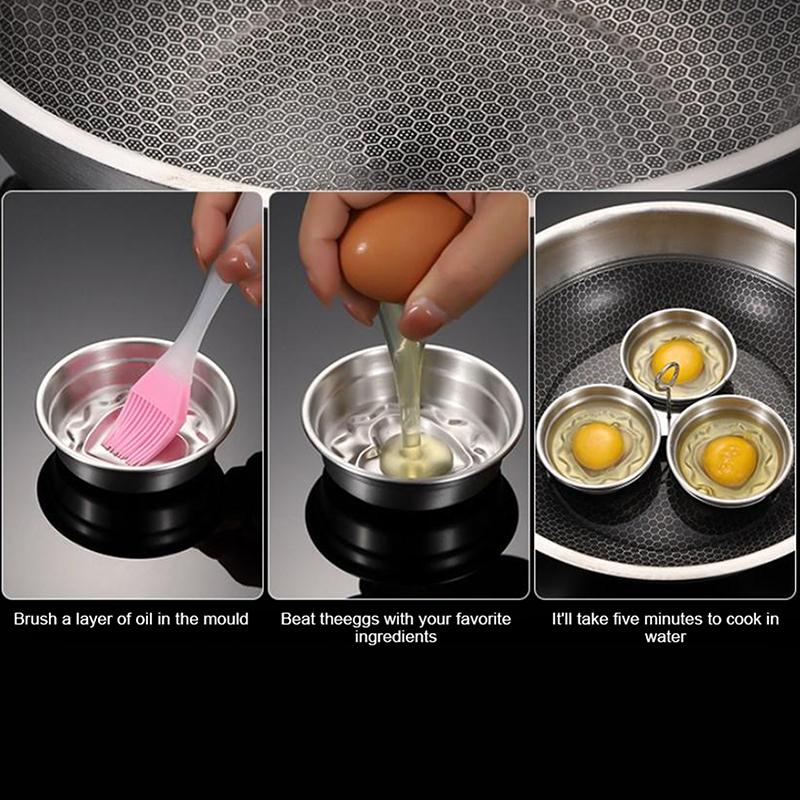 Brush a layer of oil in the mould

Beat theeggs with your favorite ingredients

It'll take five minutes to cook in water