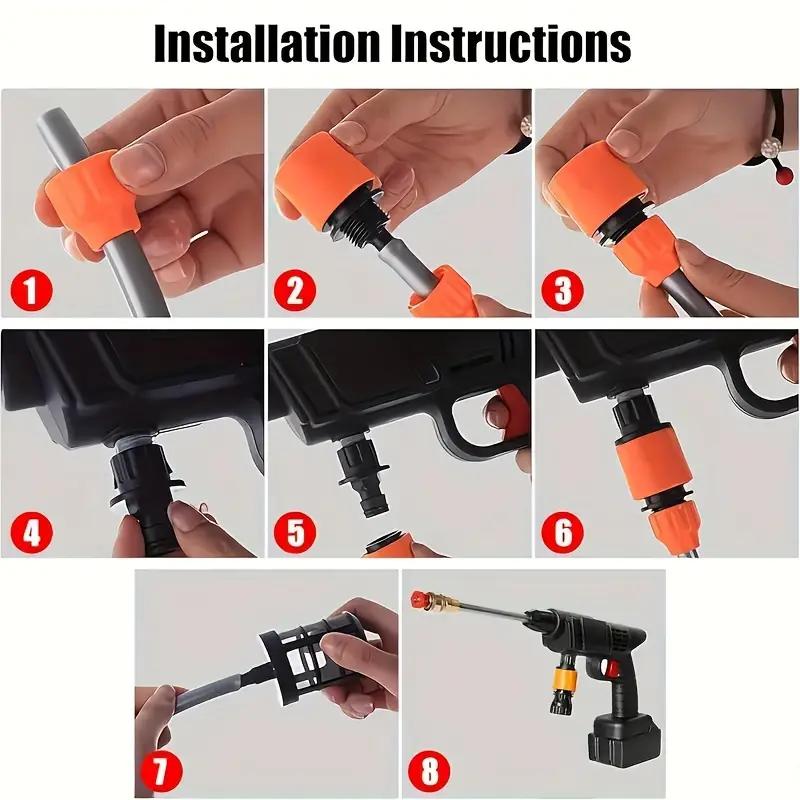 Installation Instructions

1

2

3

4

5

6

7

8