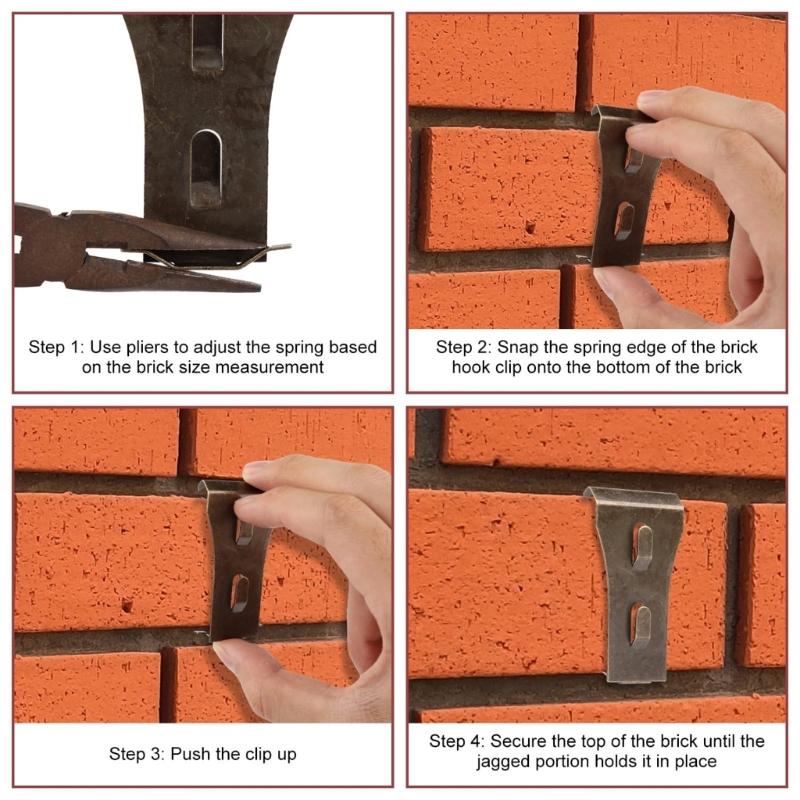 Step 1: Use pliers to adjust the spring based on the brick size measurement

Step 2: Snap the spring edge of the brick hook clip onto the bottom of the brick

Step 3: Push the clip up

Step 4: Secure the top of the brick until the jagged portion holds it in place