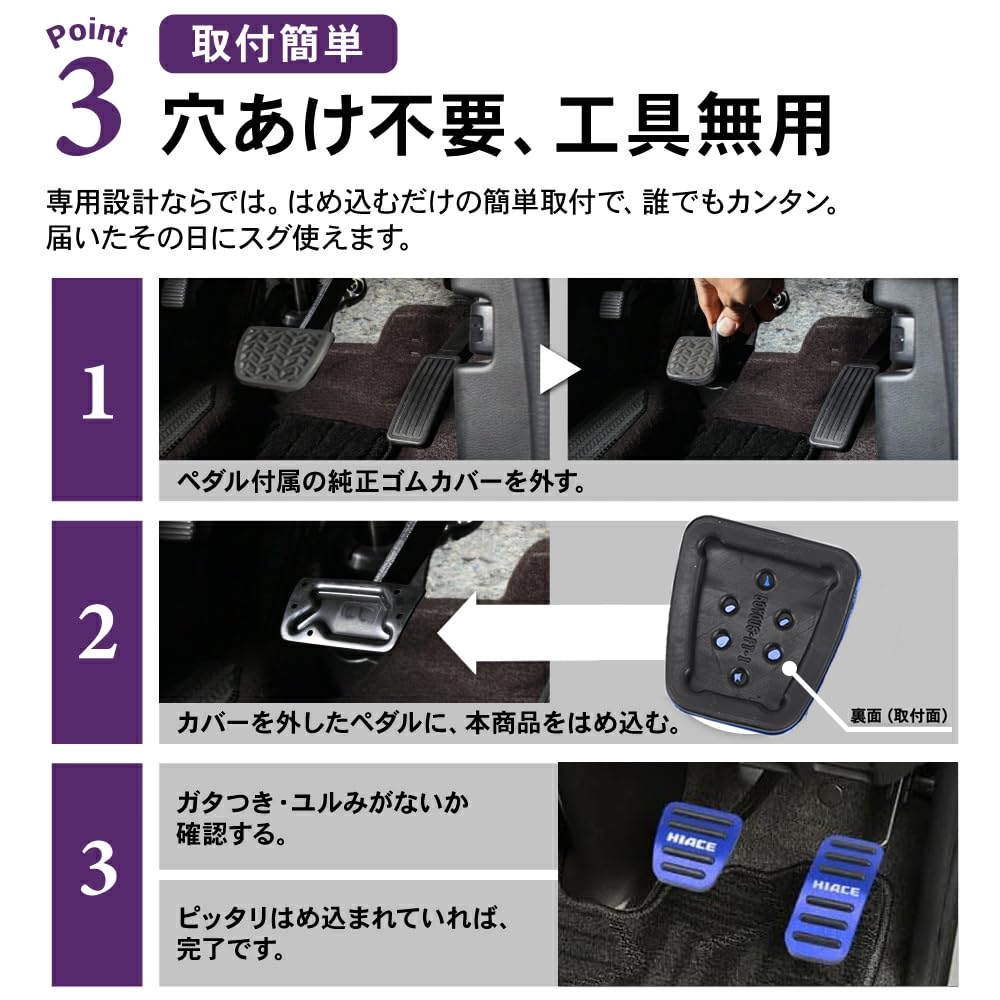 Point
3
取付簡単
穴あけ不要、工具無用

専用設計ならでは。はめ込むだけの簡単取付で、誰でもカンタン。届いたその日にスグ使えます。

1
ペダル付属の純正ゴムカバーを外す。

2
カバーを外したペダルに、本商品をはめ込む。
裏面（取付面）

3
ガタつき・ユルみがないか確認する。

ピッタリはめ込まれていれば、完了です。

HIACE
HIACE