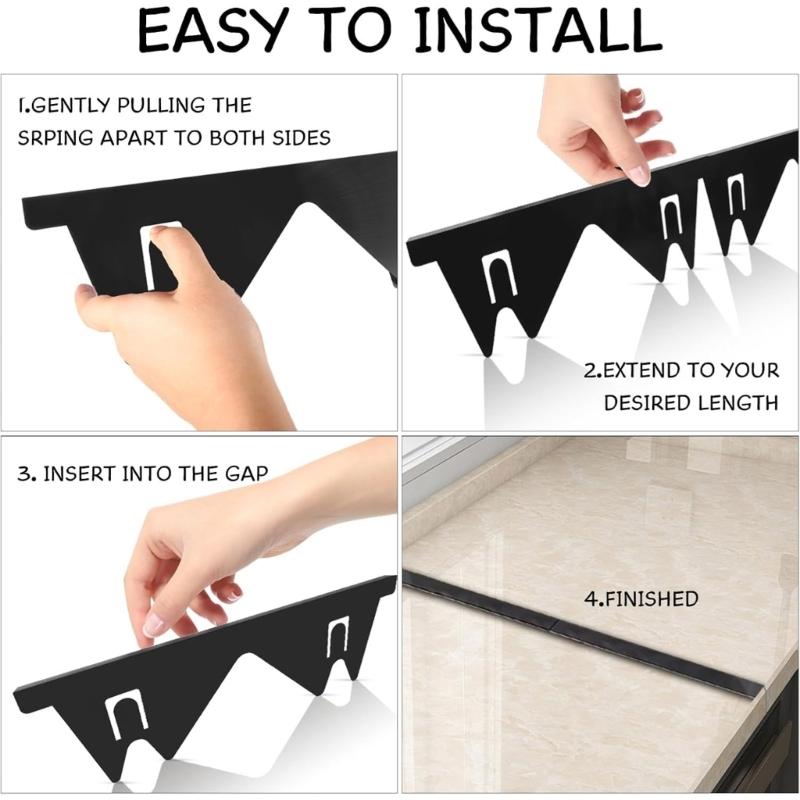 EASY TO INSTALL

1.GENTLY PULLING THE SRPING APART TO BOTH SIDES

2.EXTEND TO YOUR DESIRED LENGTH

3. INSERT INTO THE GAP

4.FINISHED