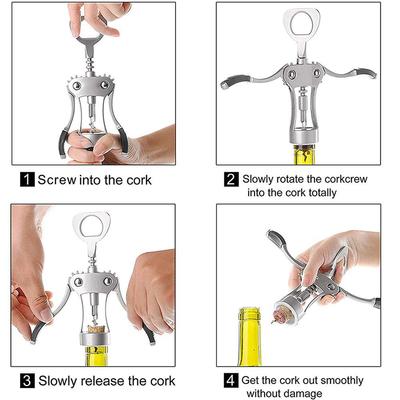 1 Screw into the cork

2 Slowly rotate the corkcrew into the cork totally

3 Slowly release the cork

4 Get the cork out smoothly without damage