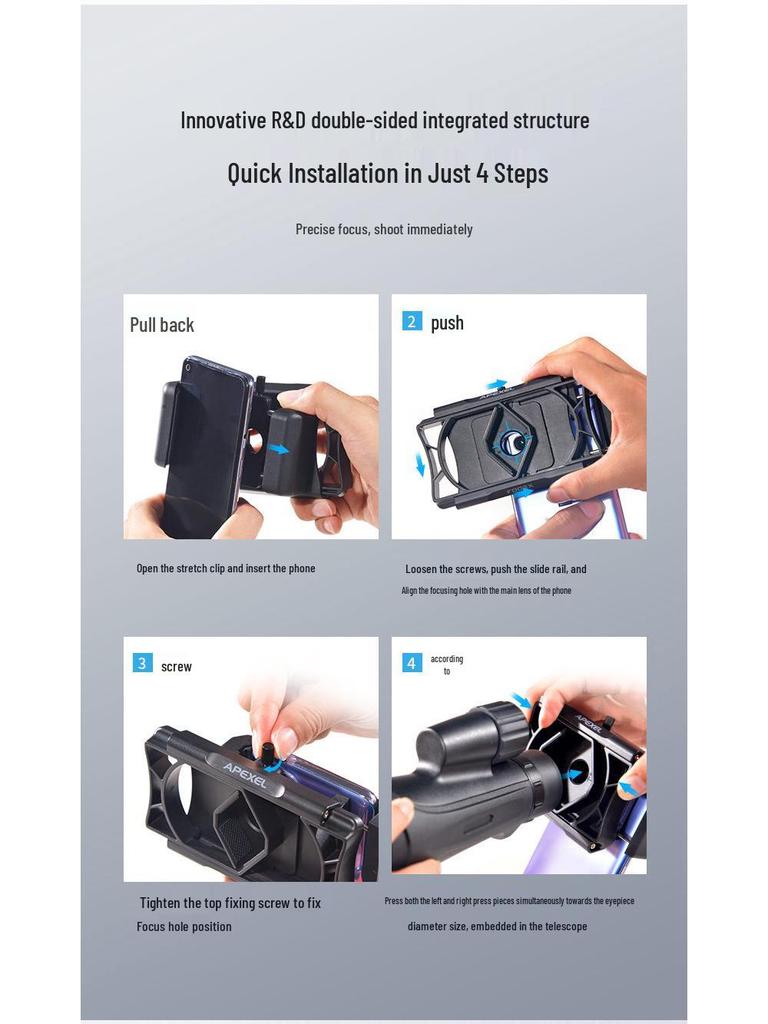 Innovative R&D double-sided integrated structure

Quick Installation in Just 4 Steps

Precise focus, shoot immediately

Pull back

Open the stretch clip and insert the phone

2 push

Loosen the screws, push the slide rail, and

Align the focusing hole with the main lens of the phone

3 screw

APEXEL

Tighten the top fixing screw to fix

Focus hole position

4 according to

APEXEL

Press both the left and right press pieces simultaneously towards the eyepiece

diameter size, embedded in the telescope