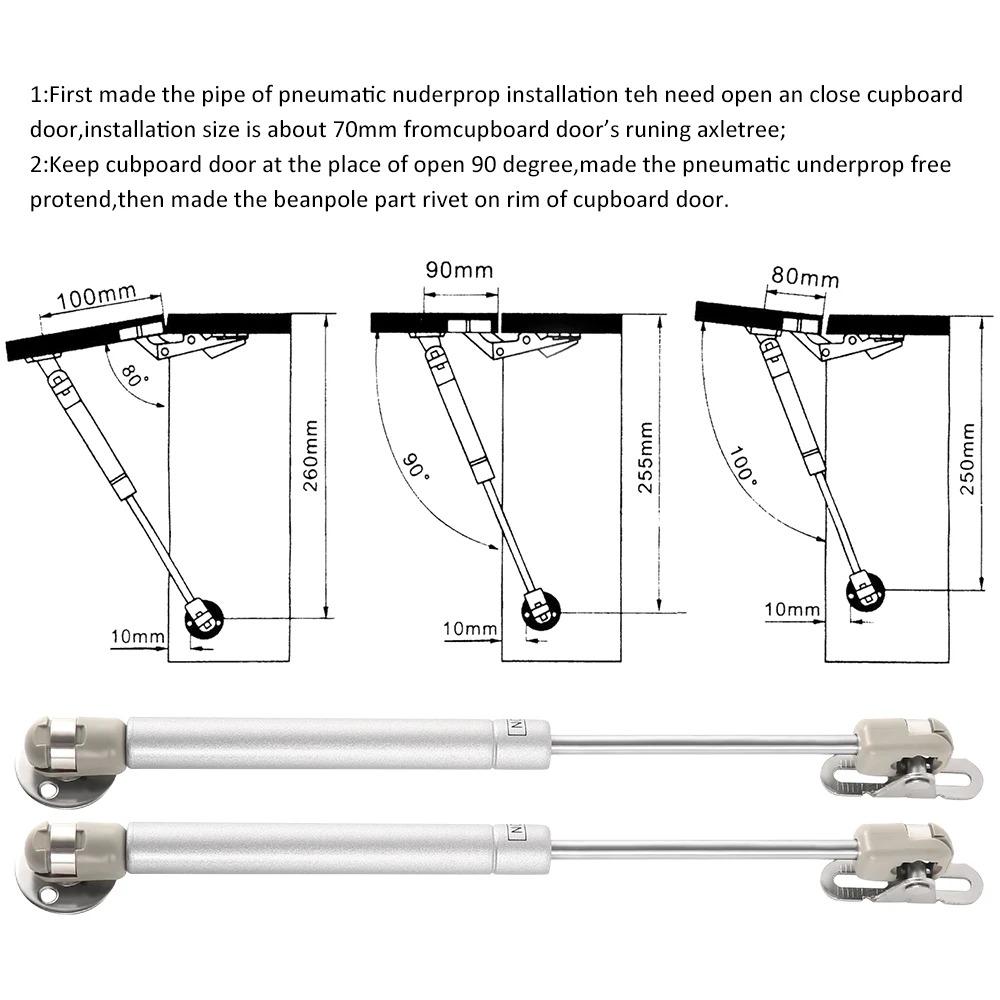 1:First made the pipe of pneumatic nuderprop installation teh need open an close cupboard door,installation size is about 70mm fromcupboard door's runing axletree;
2:Keep cubpoard door at the place of open 90 degree,made the pneumatic underprop free protend,then made the beanpole part rivet on rim of cupboard door.

100mm
80°
260mm
10mm

90mm
90°
255mm
10mm

80mm
100°
250mm
10mm