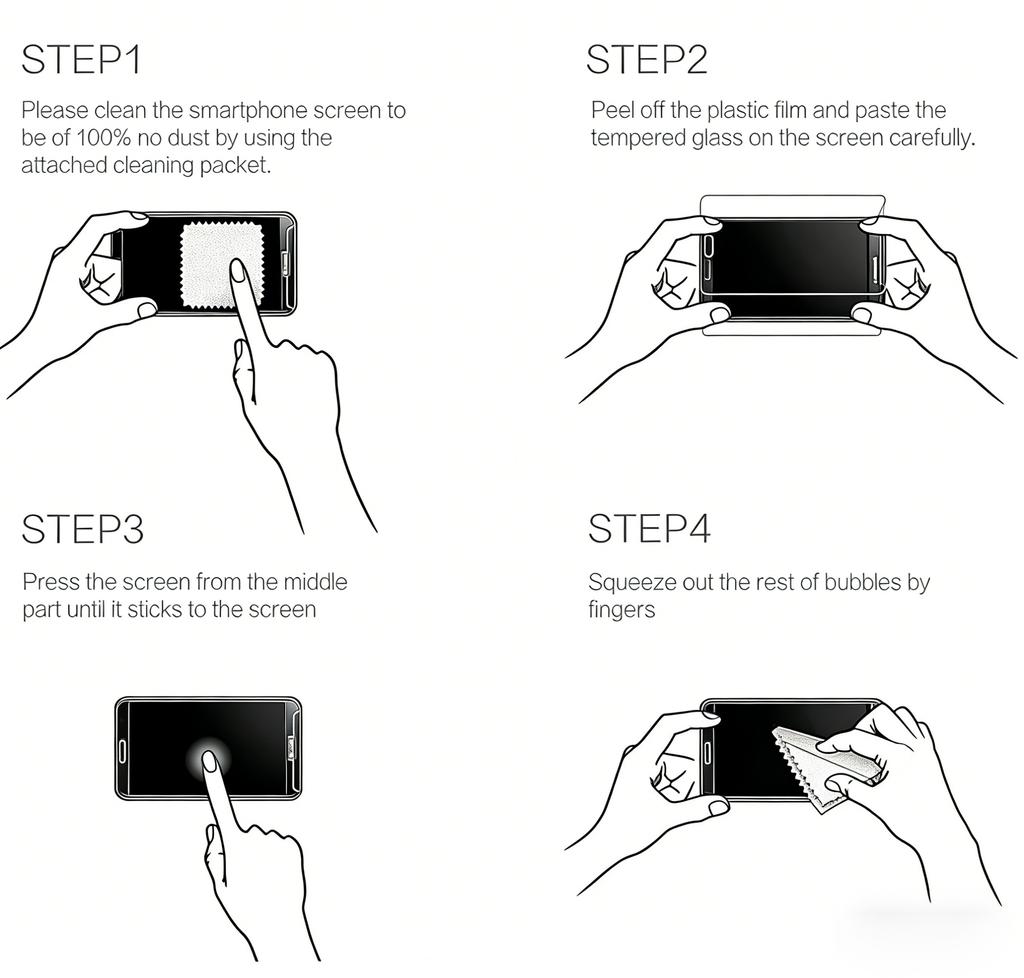 STEP1

Please clean the smartphone screen to be of 100% no dust by using the attached cleaning packet.

STEP2

Peel off the plastic film and paste the tempered glass on the screen carefully.

STEP3

Press the screen from the middle part until it sticks to the screen

STEP4

Squeeze out the rest of bubbles by fingers