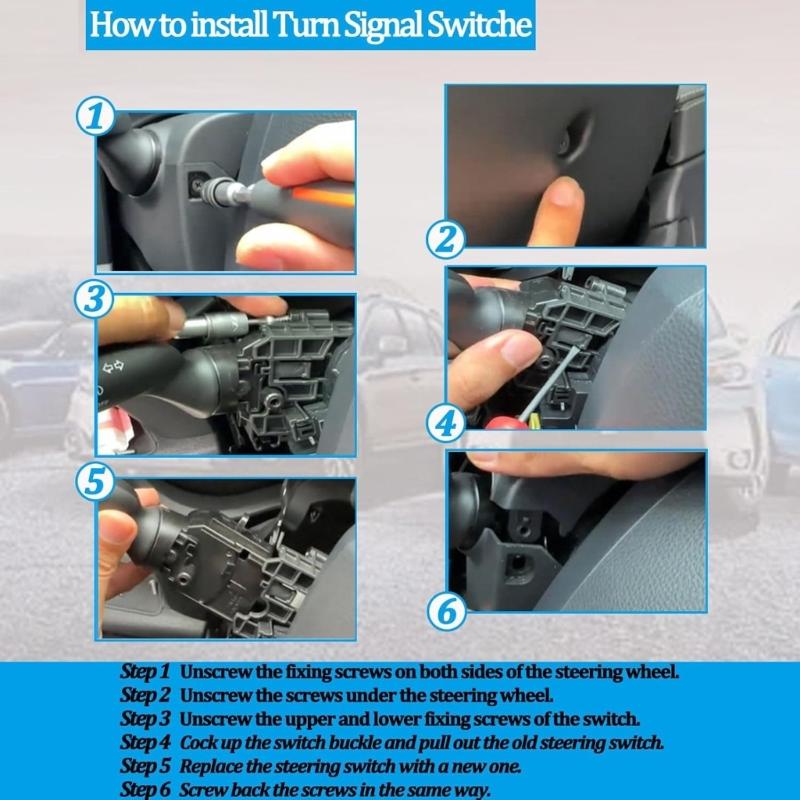 How to install Turn Signal Switche

1

2

3

4

5

6

Step 1 Unscrew the fixing screws on both sides of the steering wheel.
Step 2 Unscrew the screws under the steering wheel.
Step 3 Unscrew the upper and lower fixing screws of the switch.
Step 4 Cock up the switch buckle and pull out the old steering switch.
Step 5 Replace the steering switch with a new one.
Step 6 Screw back the screws in the same way.