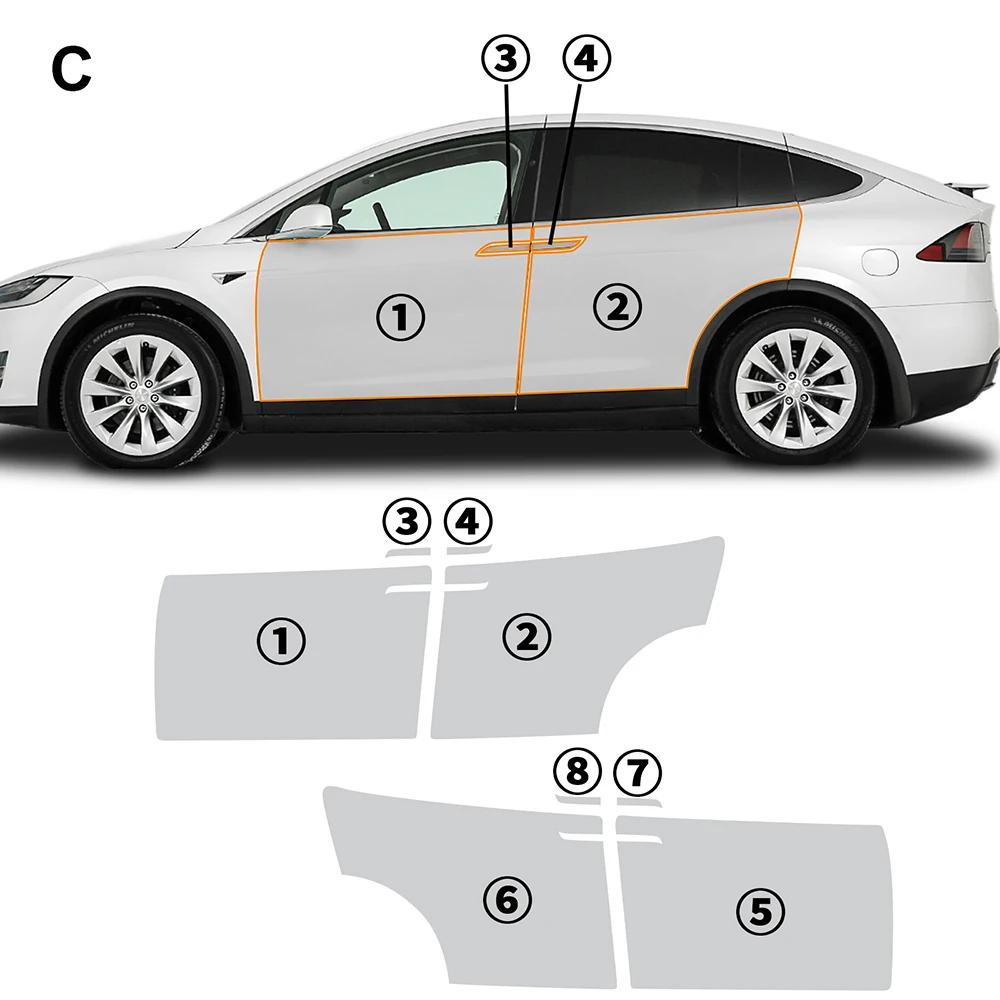 C

3 4

1 2

3 4

1 2

8 7

6 5