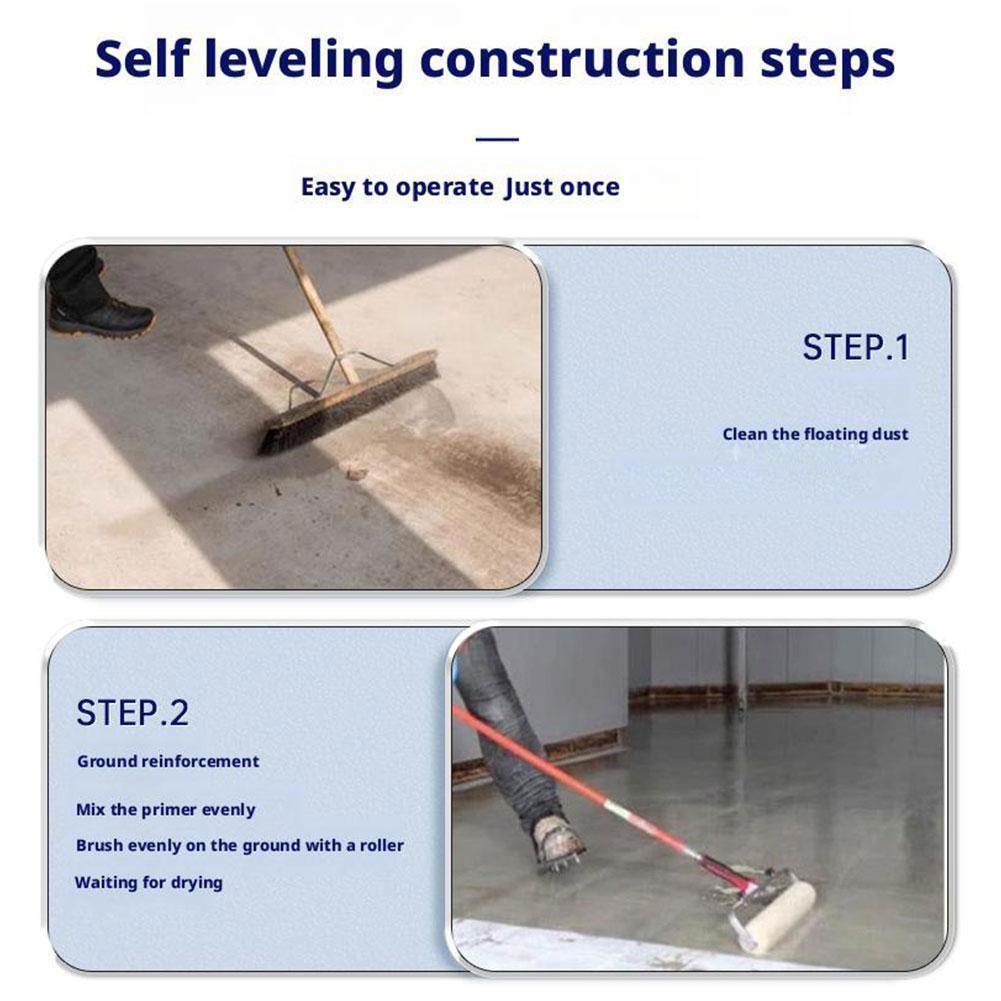 Self leveling construction steps

Easy to operate Just once

STEP.1

Clean the floating dust

STEP.2

Ground reinforcement

Mix the primer evenly

Brush evenly on the ground with a roller

Waiting for drying