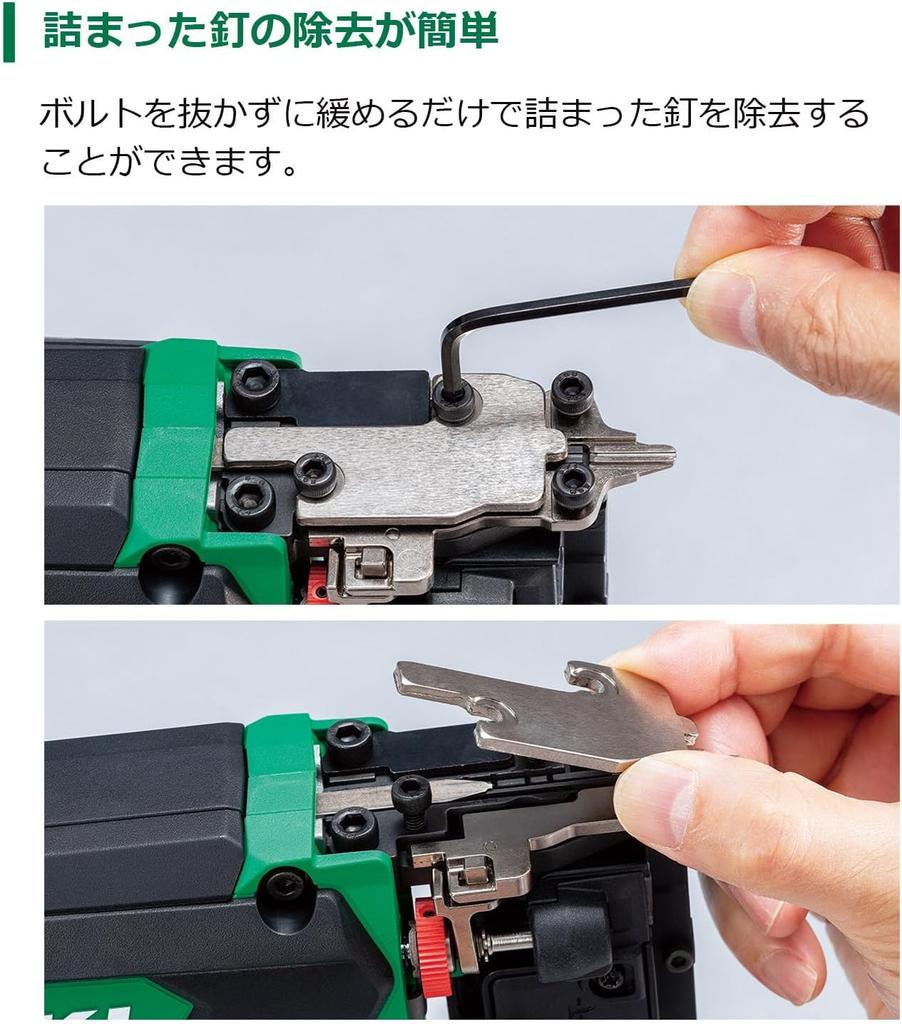 詰まった釘の除去が簡単

ボルトを抜かずに緩めるだけで詰まった釘を除去することができます。