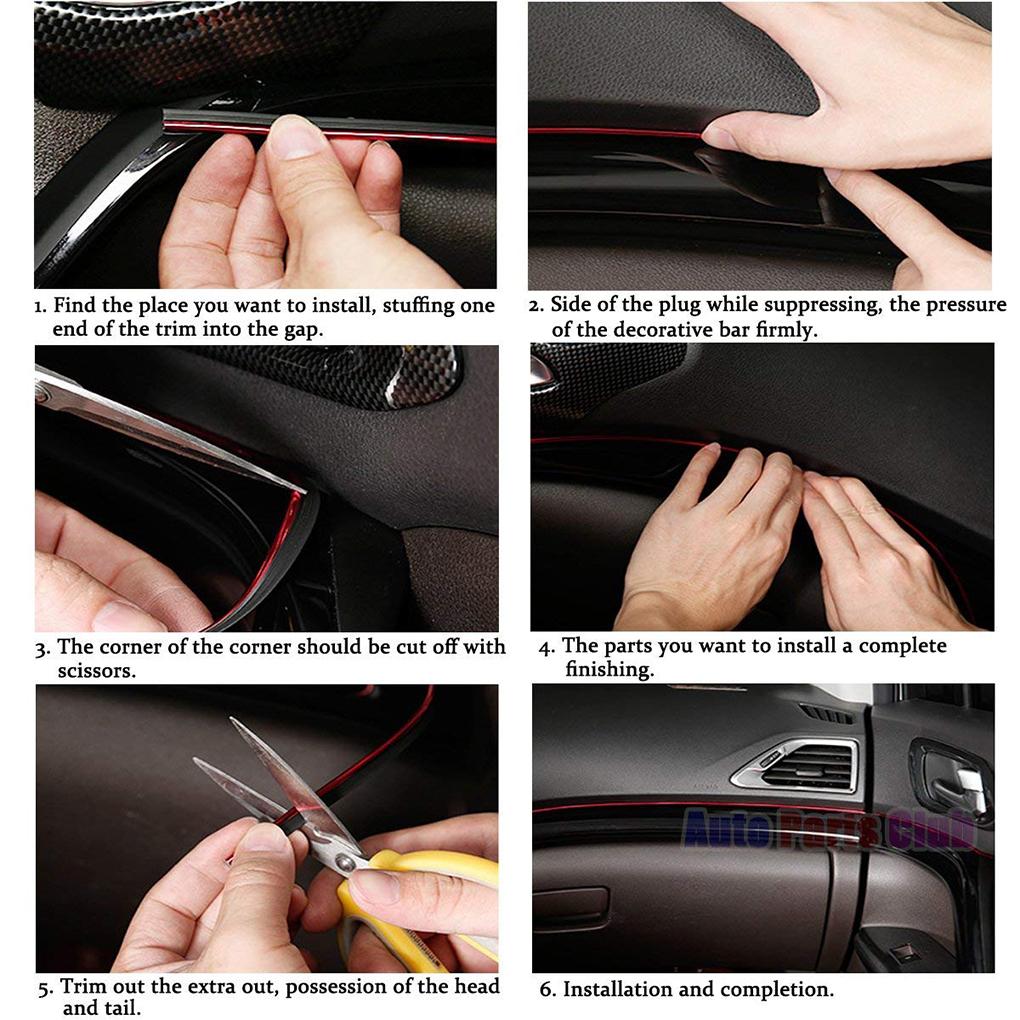 1. Find the place you want to install, stuffing one end of the trim into the gap.

2. Side of the plug while suppressing, the pressure of the decorative bar firmly.

3. The corner of the corner should be cut off with scissors.

4. The parts you want to install a complete finishing.

5. Trim out the extra out, possession of the head and tail.

Auto Parts Club

6. Installation and completion.