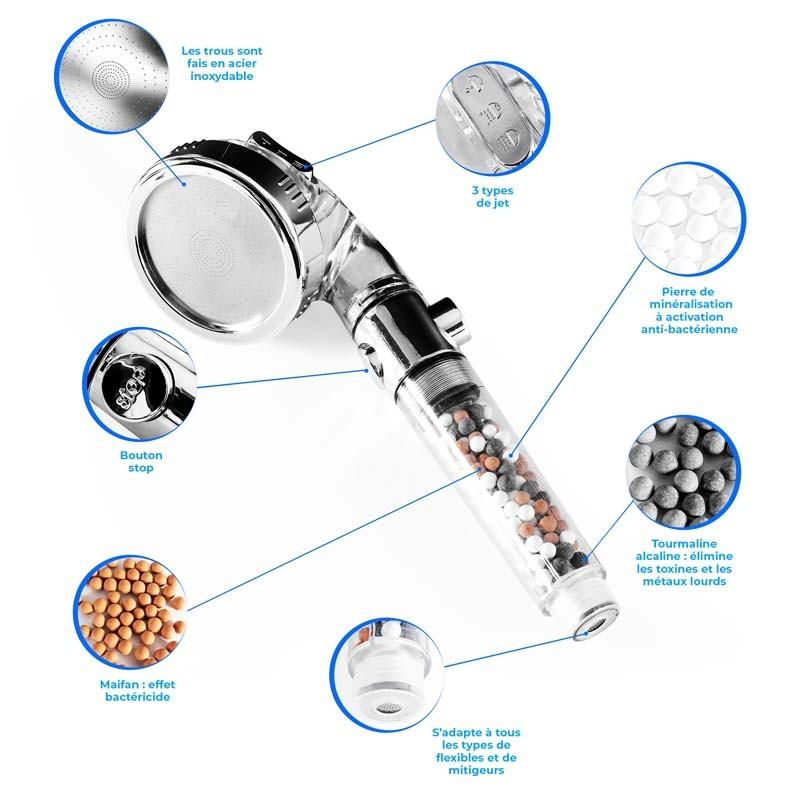 Les trous sont fais en acier inoxydable

3 types de jet

Pierre de minéralisation à activation anti-bactérienne

Bouton stop

Tourmaline alcaline : élimine les toxines et les métaux lourds

Maifan : effet bactéricide

S'adapte à tous les types de flexibles et de mitigeurs