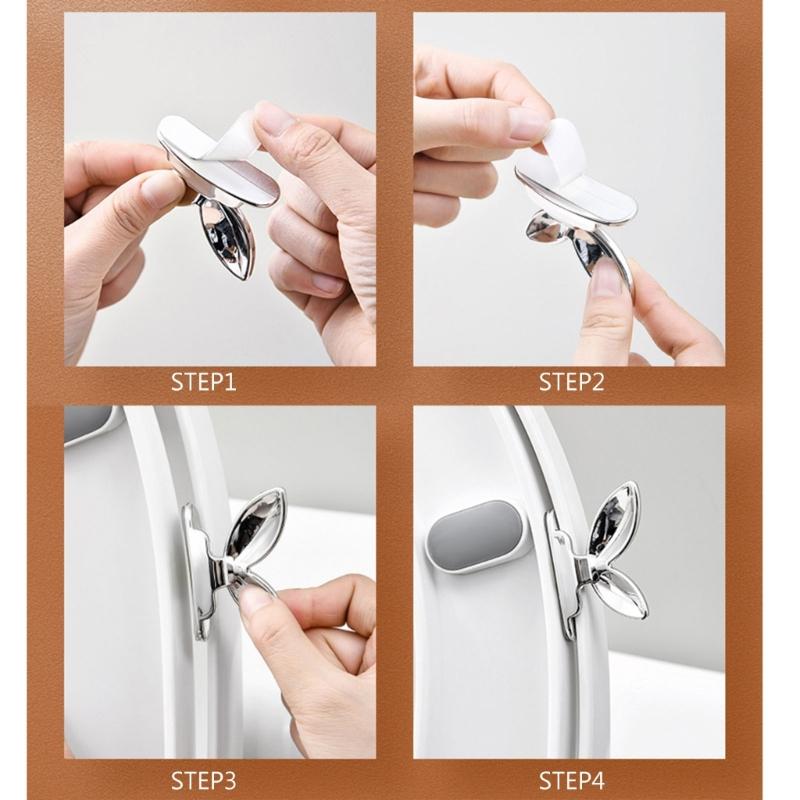 STEP1

STEP2

STEP3

STEP4