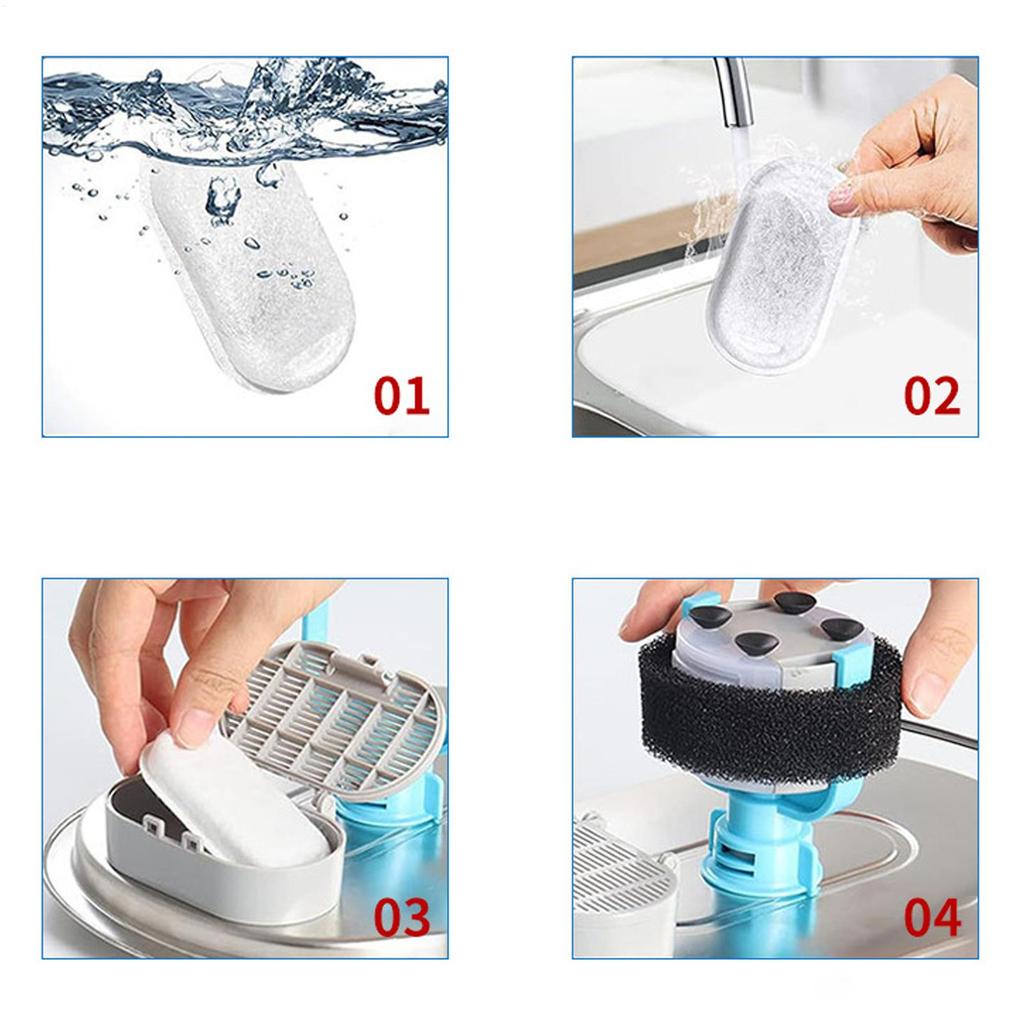 01

02

03

04