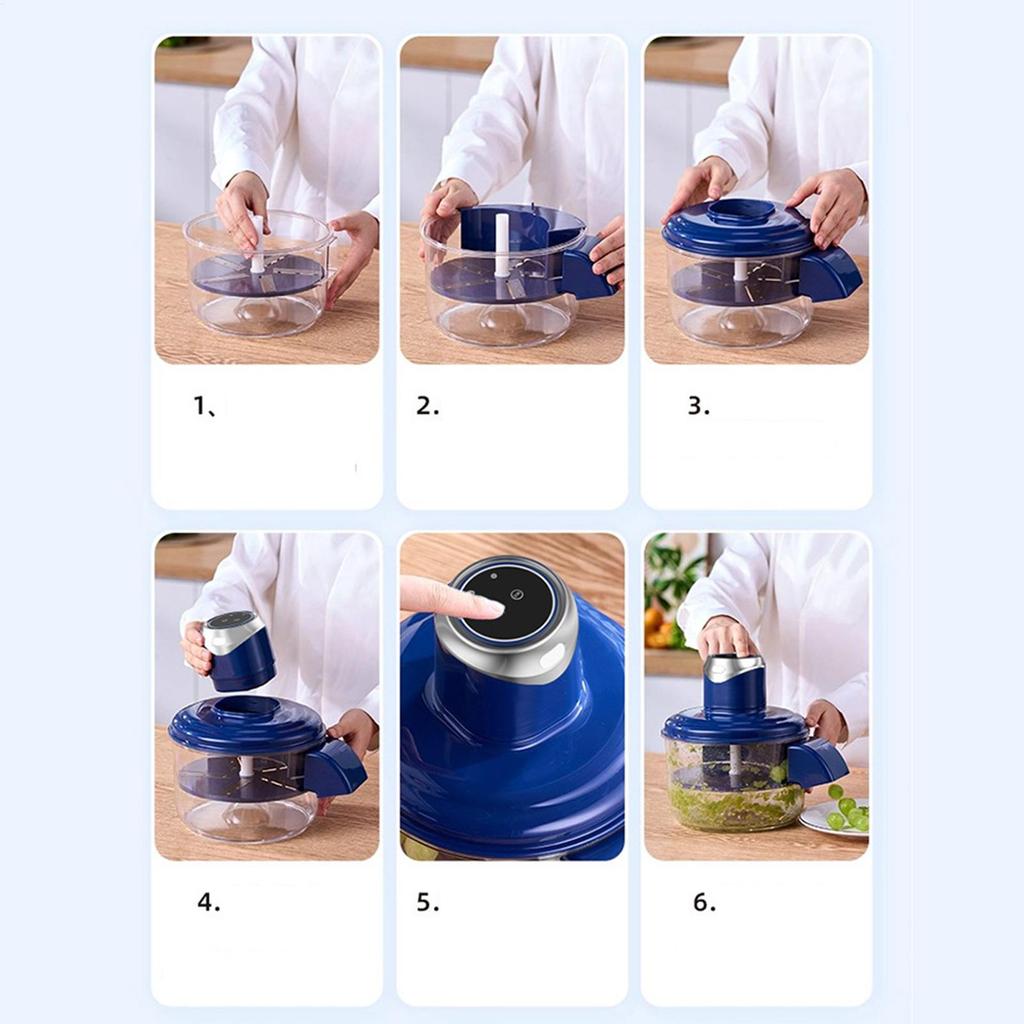 1、

2.

3.

4.

5.

6.