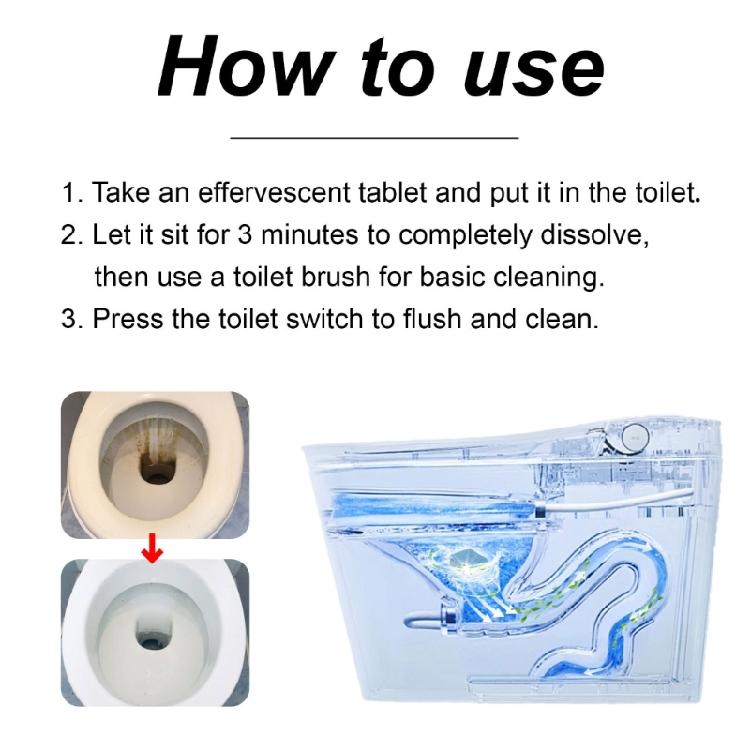 How to use

1. Take an effervescent tablet and put it in the toilet.
2. Let it sit for 3 minutes to completely dissolve, then use a toilet brush for basic cleaning.
3. Press the toilet switch to flush and clean.