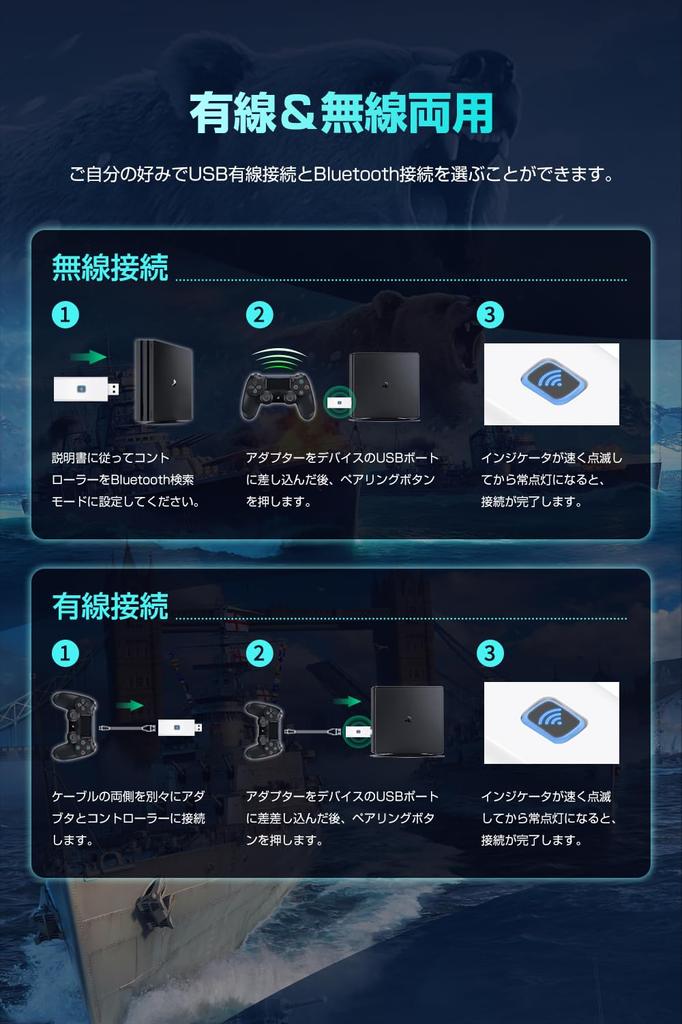 有線＆無線両用

ご自分の好みでUSB有線接続とBluetooth接続を選ぶことができます。

無線接続

1

説明書に従ってコントローラーをBluetooth検索モードに設定してください。

2

アダプターをデバイスのUSBポートに差し込んだ後、ペアリングボタンを押します。

3

インジケータが速く点滅してから常点灯になると、接続が完了します。

有線接続

1

ケーブルの両側を別々にアダプタとコントローラーに接続します。

2

アダプターをデバイスのUSBポートに差差し込んだ後、ペアリングボタンを押します。

3

インジケータが速く点滅してから常点灯になると、接続が完了します。