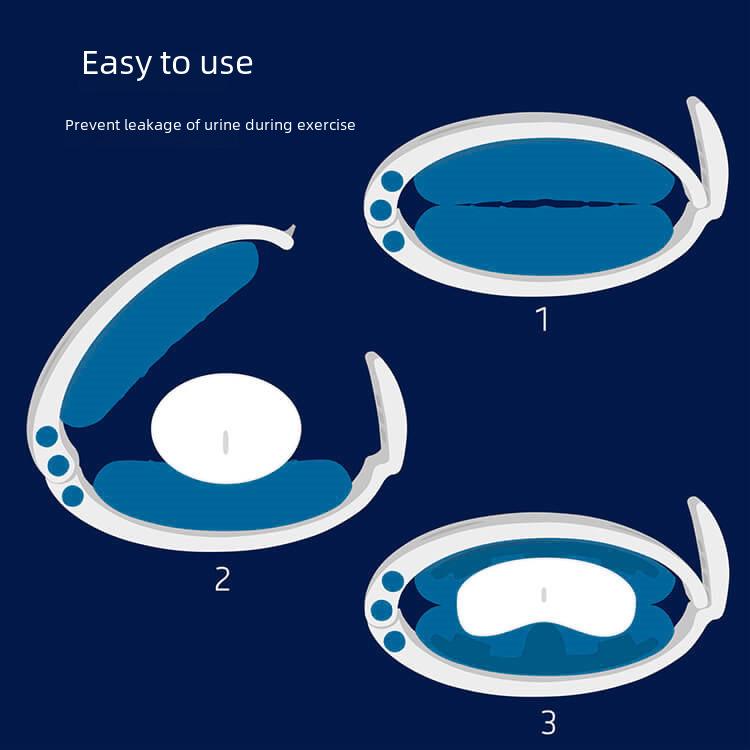 Easy to use

Prevent leakage of urine during exercise

1

2

3