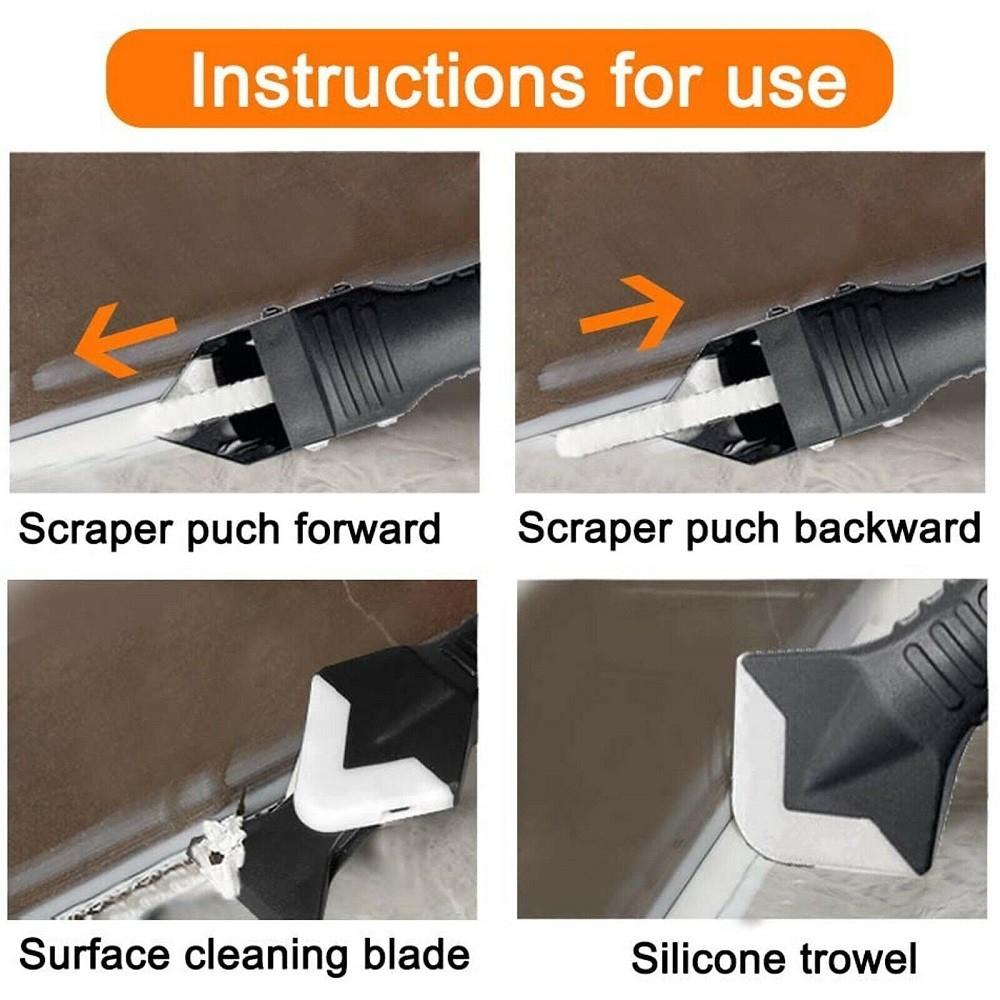 Instructions for use

Scraper puch forward

Scraper puch backward

Surface cleaning blade

Silicone trowel