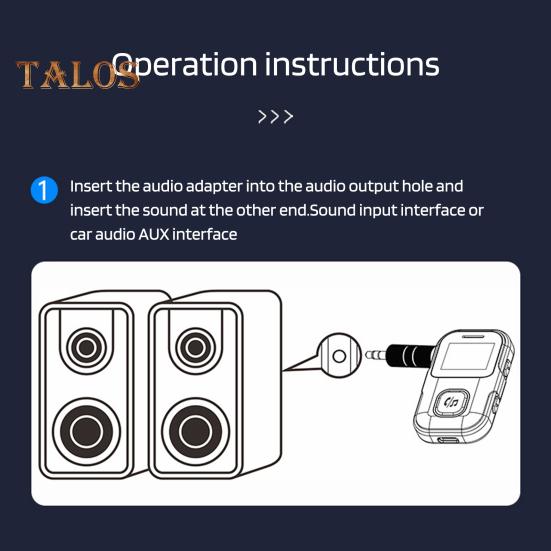 TALOS

Operation instructions

>>>

1 Insert the audio adapter into the audio output hole and insert the sound at the other end.Sound input interface or car audio AUX interface